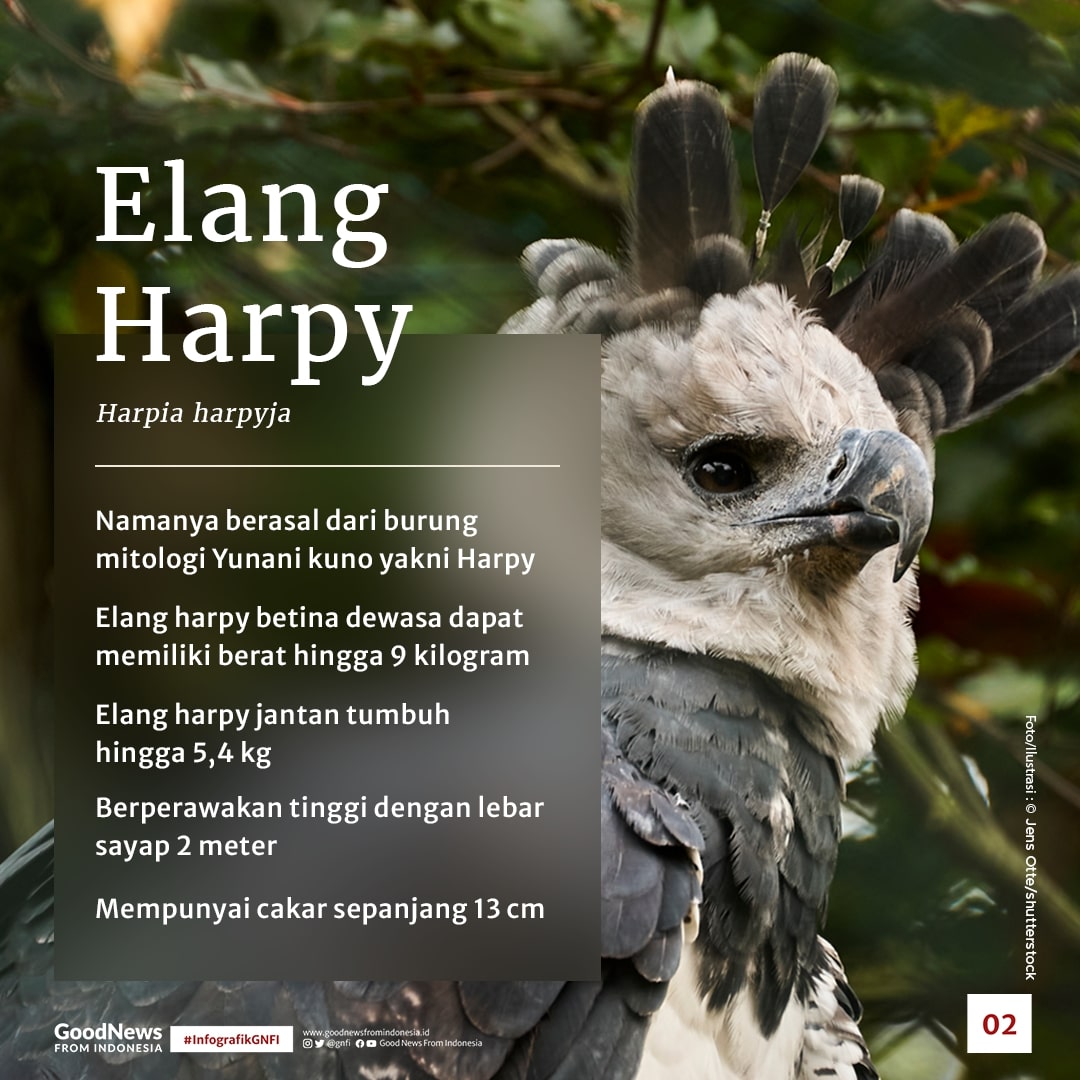 Elang Harpy

Harpia harpyja

Namanya berasal dari burung mitologi Yunani kuno yakni Harpy

Elang harpy betina dewasa dapat memiliki berat hingga 9 kilogram

Elang harpy jantan tumbuh hingga 5,4 kg

Berperawakan tinggi dengan lebar sayap 2 meter

Mempunyai cakar sepanjang 13 cm

Foto/Ilustrasi : © Jens Otte/shutterstock

GoodNews FROM INDONESIA #InfografikGNFI www.goodnewsfromindonesia.id @gnfi Good News From Indonesia

02