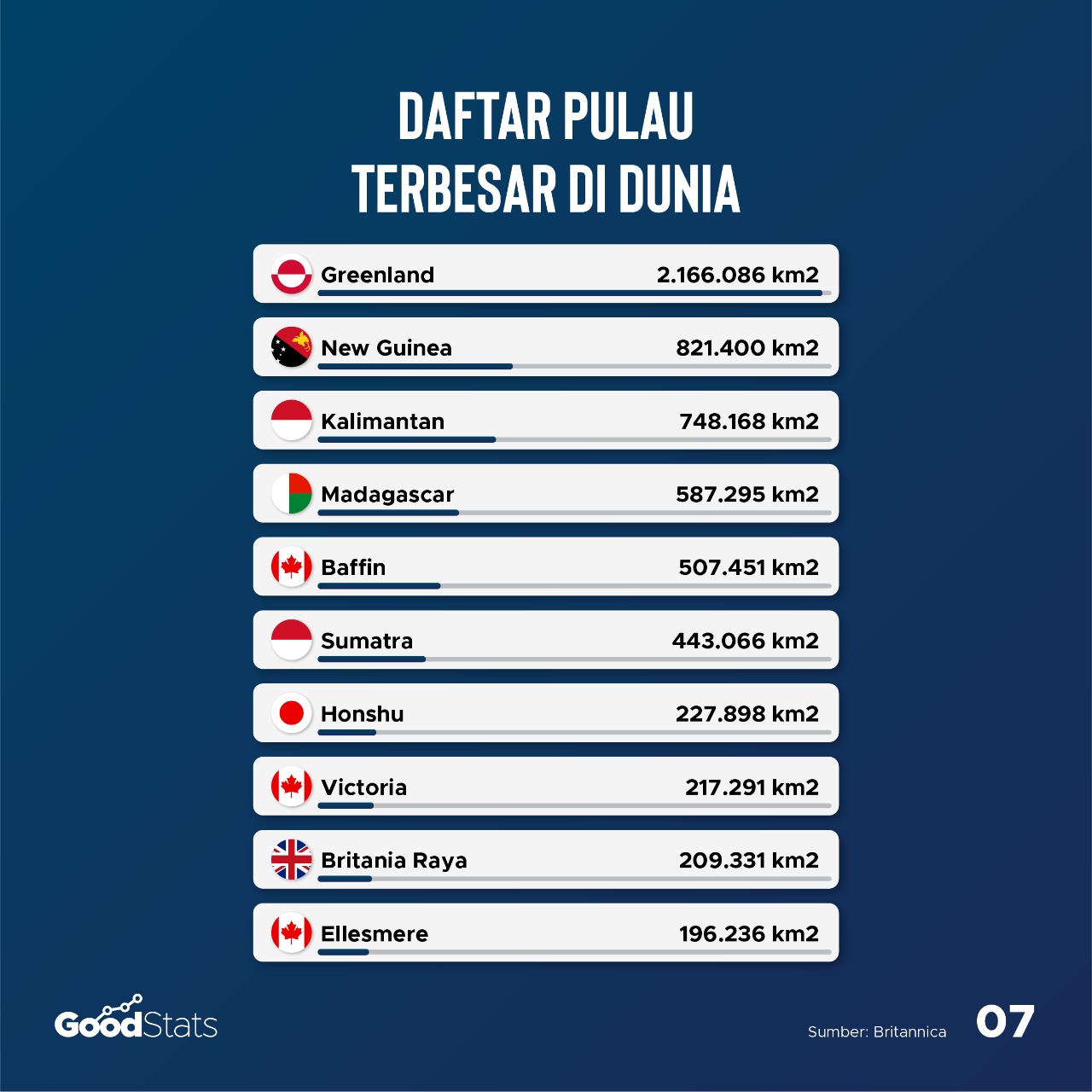 DAFTAR PULAU TERBESAR DI DUNIA

Greenland 2.166.086 km2

New Guinea 821.400 km2

Kalimantan 748.168 km2

Madagascar 587.295 km2

Baffin 507.451 km2

Sumatra 443.066 km2

Honshu 227.898 km2

Victoria 217.291 km2

Britania Raya 209.331 km2

Ellesmere 196.236 km2

GoodStats

Sumber: Britannica

07