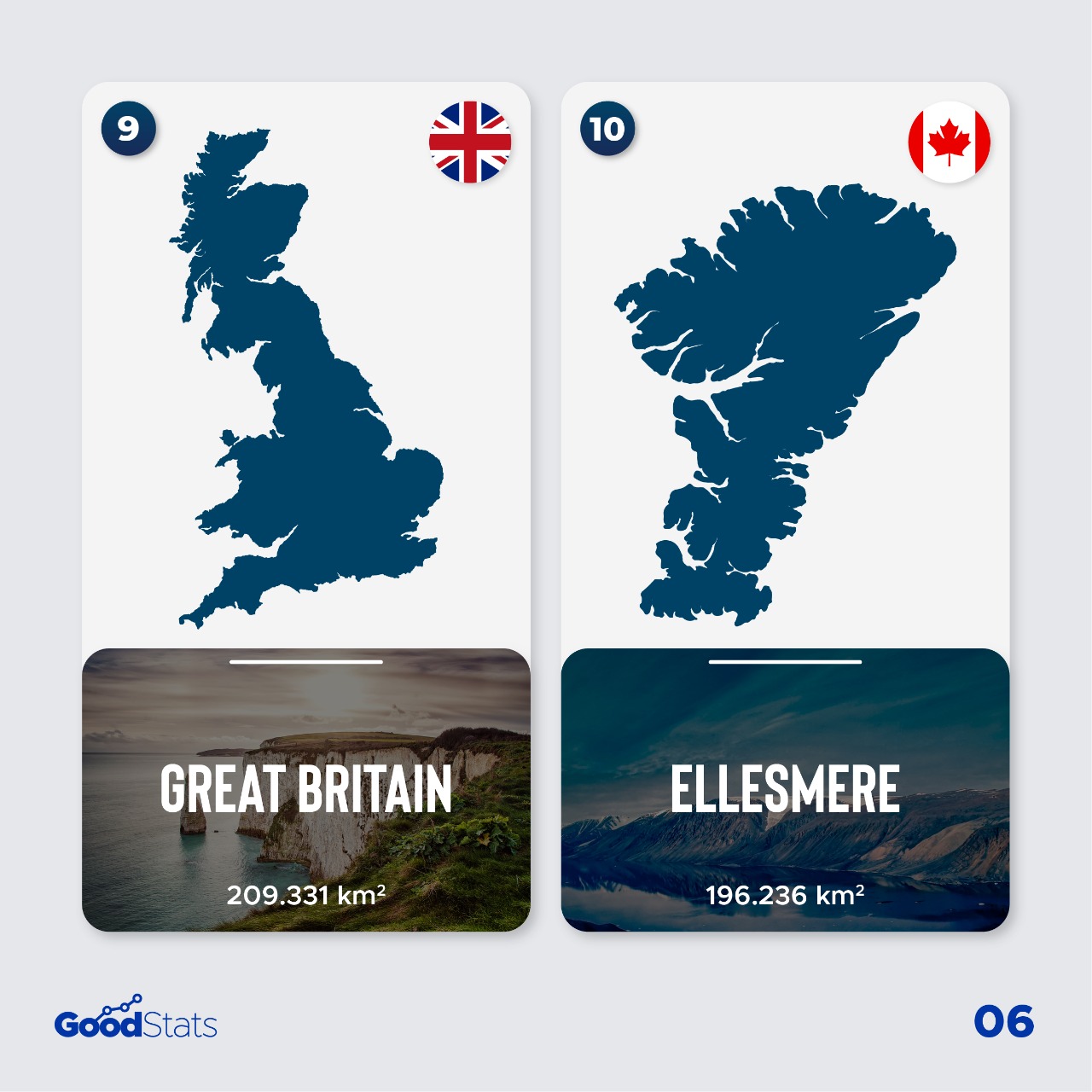 9

GREAT BRITAIN

209.331 km$^2$

10

ELLESMERE

196.236 km$^2$

GoodStats

06