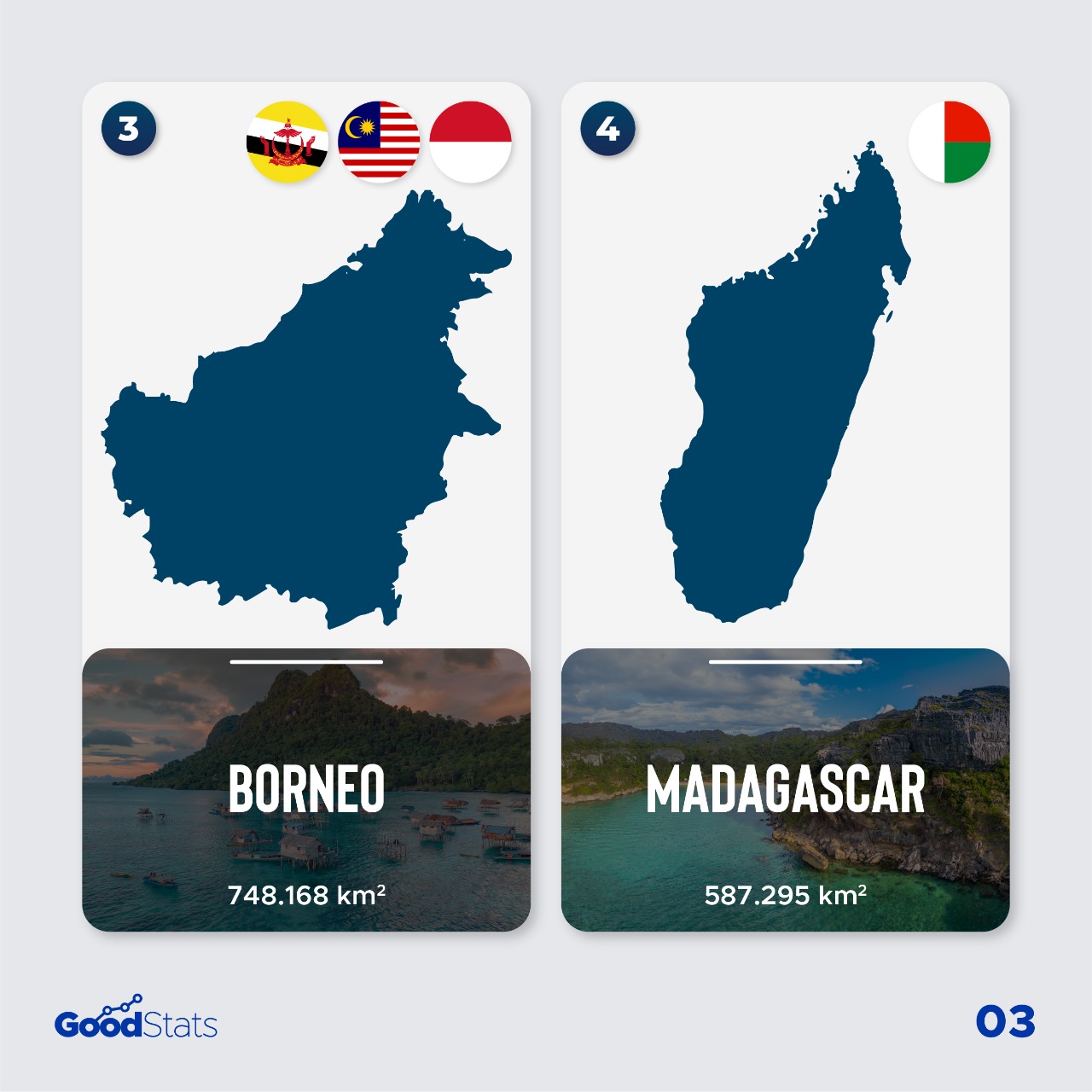 3

BORNEO

748.168 km$^2$

4

MADAGASCAR

587.295 km$^2$

GoodStats

03