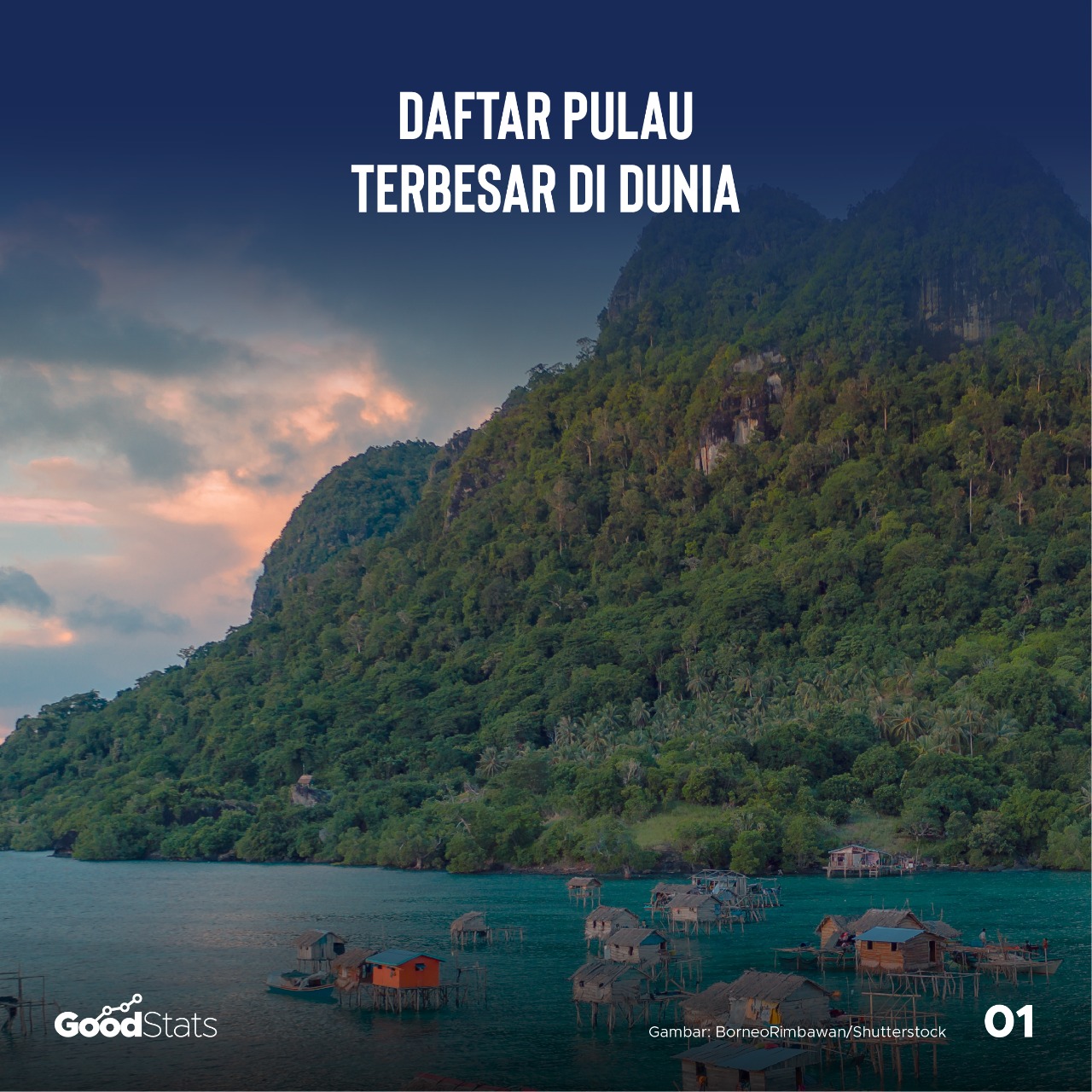 DAFTAR PULAU TERBESAR DI DUNIA

GoodStats

Gambar: BorneoRimbawan/Shutterstock

01