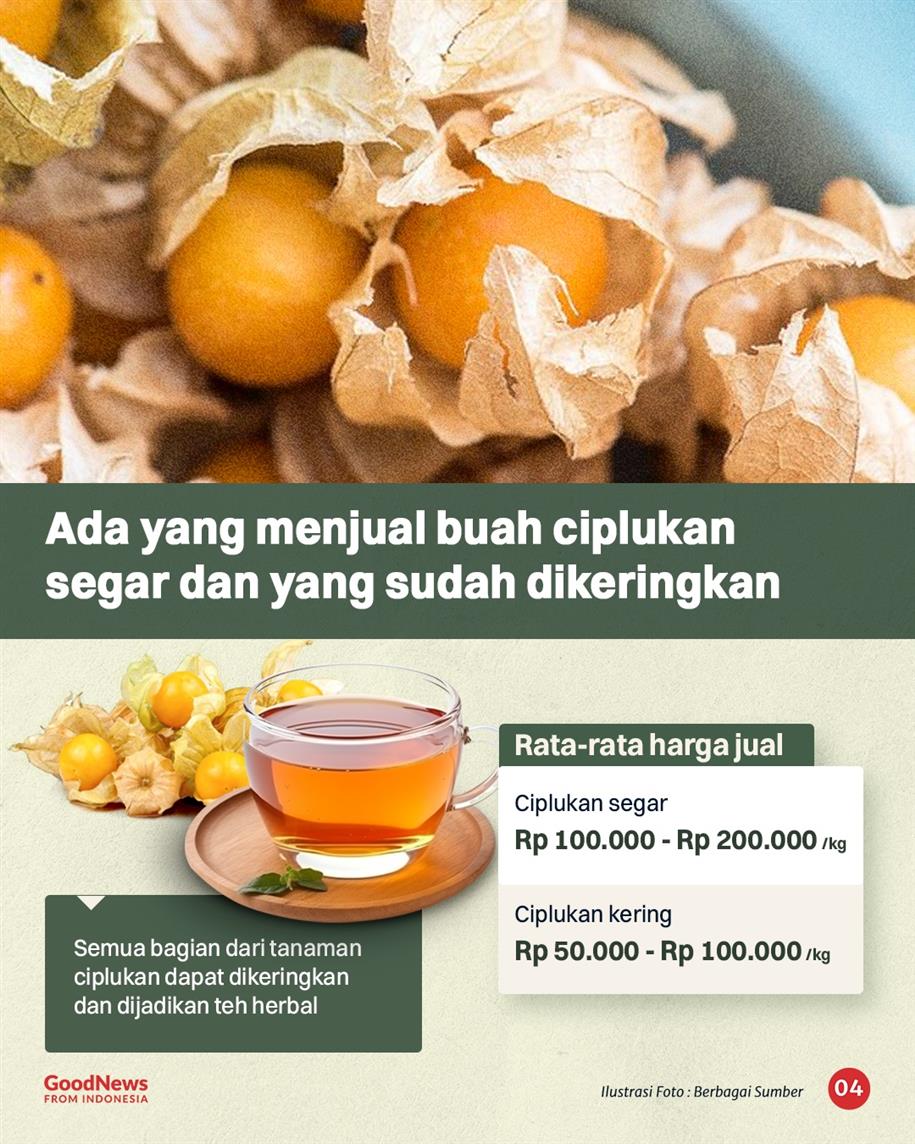 Ada yang menjual buah ciplukan segar dan yang sudah dikeringkan

Rata-rata harga jual

Ciplukan segar
Rp 100.000 - Rp 200.000 /kg

Ciplukan kering
Rp 50.000 - Rp 100.000 /kg

Semua bagian dari tanaman ciplukan dapat dikeringkan dan dijadikan teh herbal

GoodNews FROM INDONESIA

Ilustrasi Foto : Berbagai Sumber

04