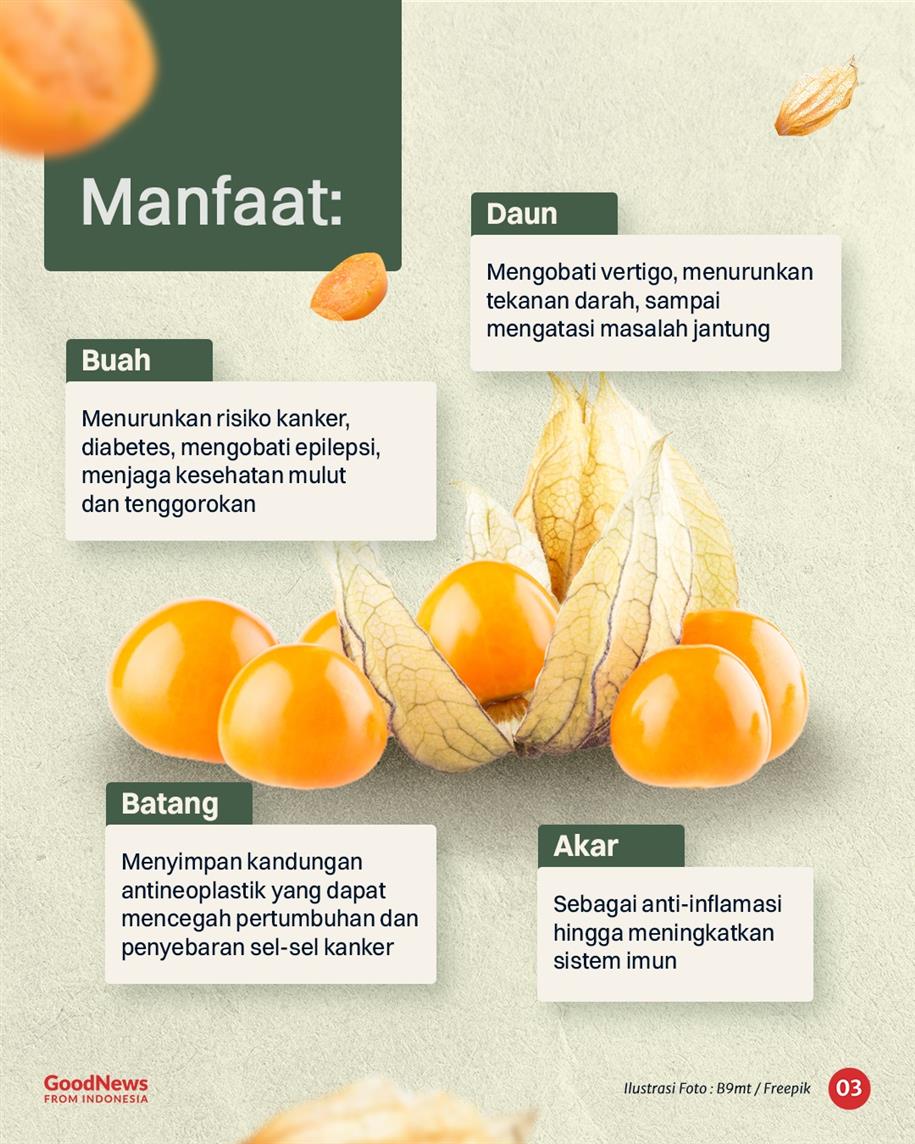 Manfaat:

Daun

Mengobati vertigo, menurunkan tekanan darah, sampai mengatasi masalah jantung

Buah

Menurunkan risiko kanker, diabetes, mengobati epilepsi, menjaga kesehatan mulut dan tenggorokan

Batang

Menyimpan kandungan antineoplastik yang dapat mencegah pertumbuhan dan penyebaran sel-sel kanker

Akar

Sebagai anti-inflamasi hingga meningkatkan sistem imun

GoodNews FROM INDONESIA

Ilustrasi Foto : B9mt / Freepik

03