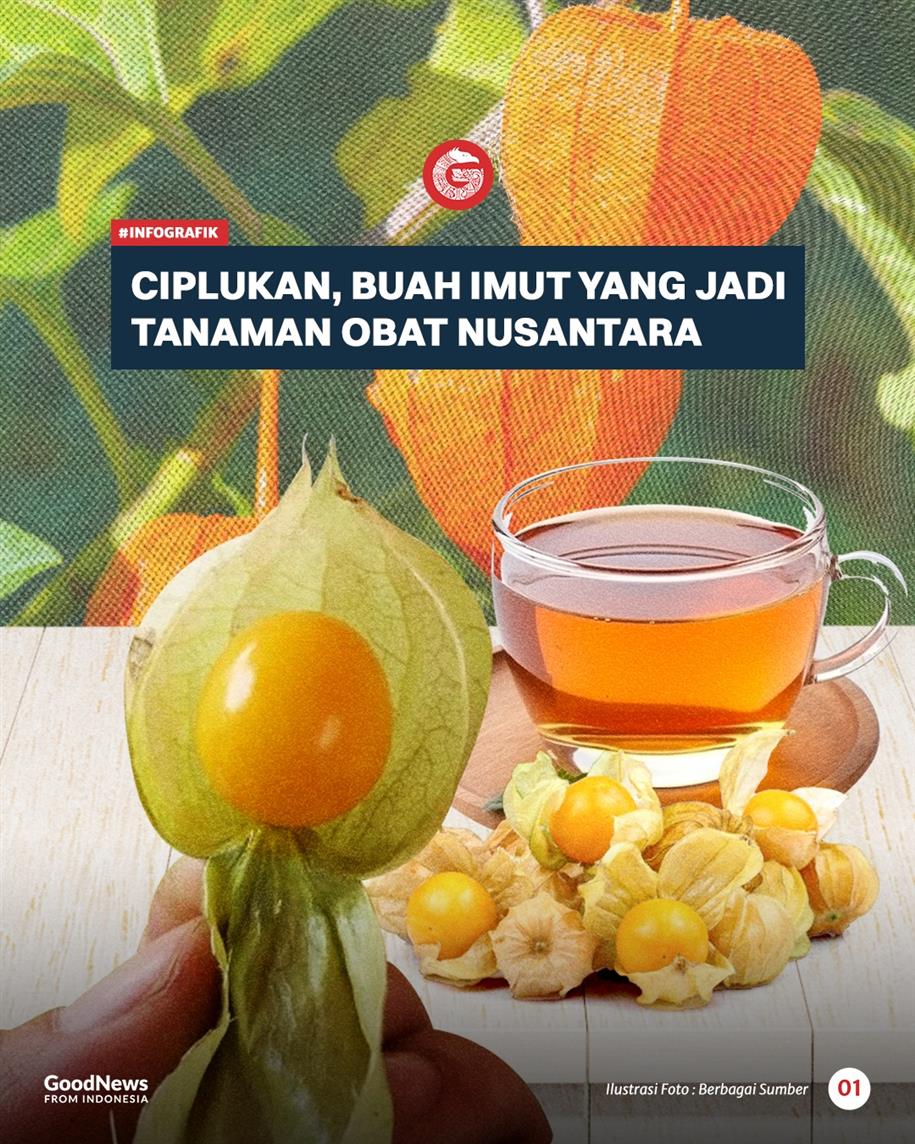 #INFOGRAFIK

CIPLUKAN, BUAH IMUT YANG JADI TANAMAN OBAT NUSANTARA

GoodNews FROM INDONESIA

Ilustrasi Foto : Berbagai Sumber

01