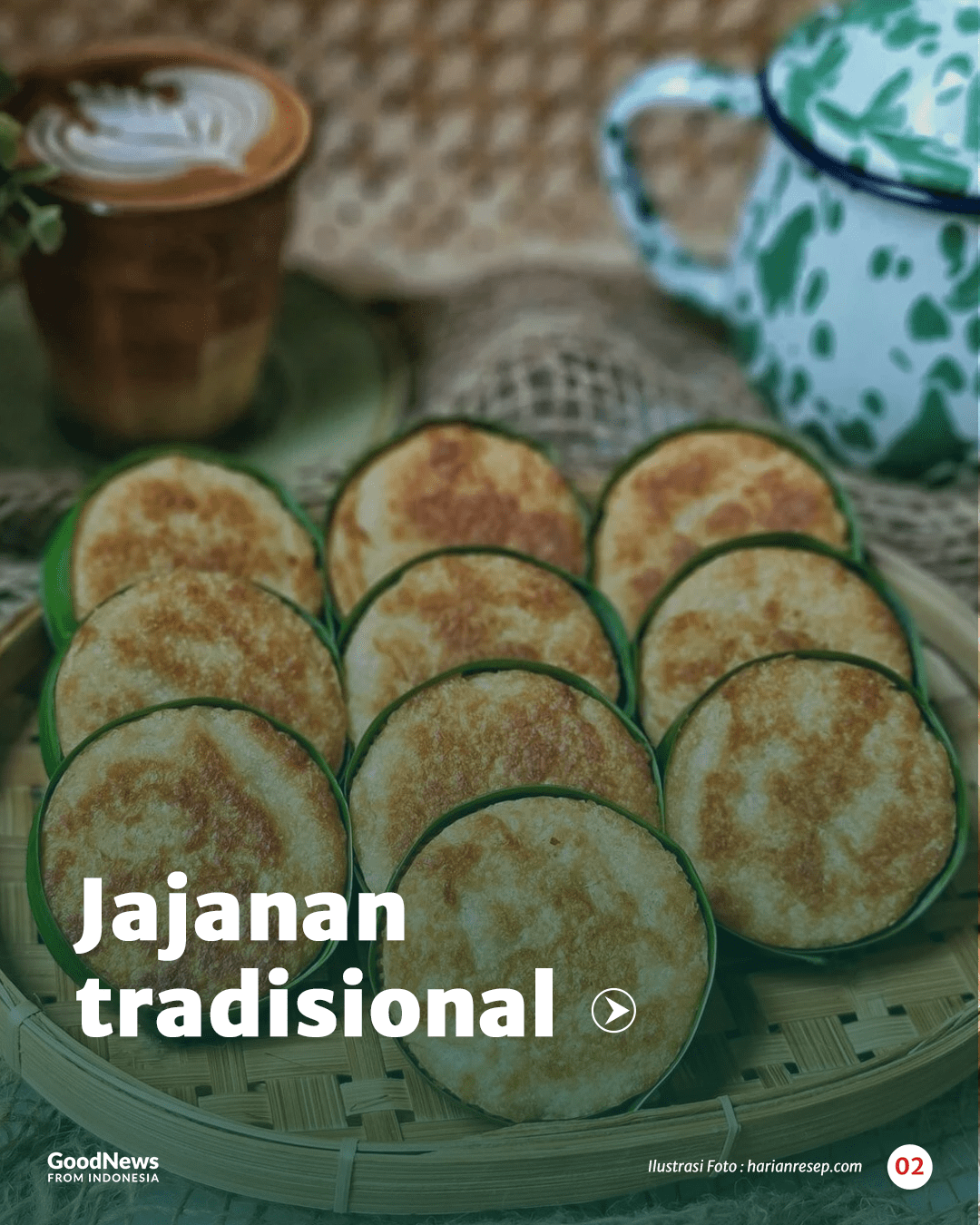 Jajanan tradisional

GoodNews
FROM INDONESIA

Ilustrasi Foto : harianresep.com

02