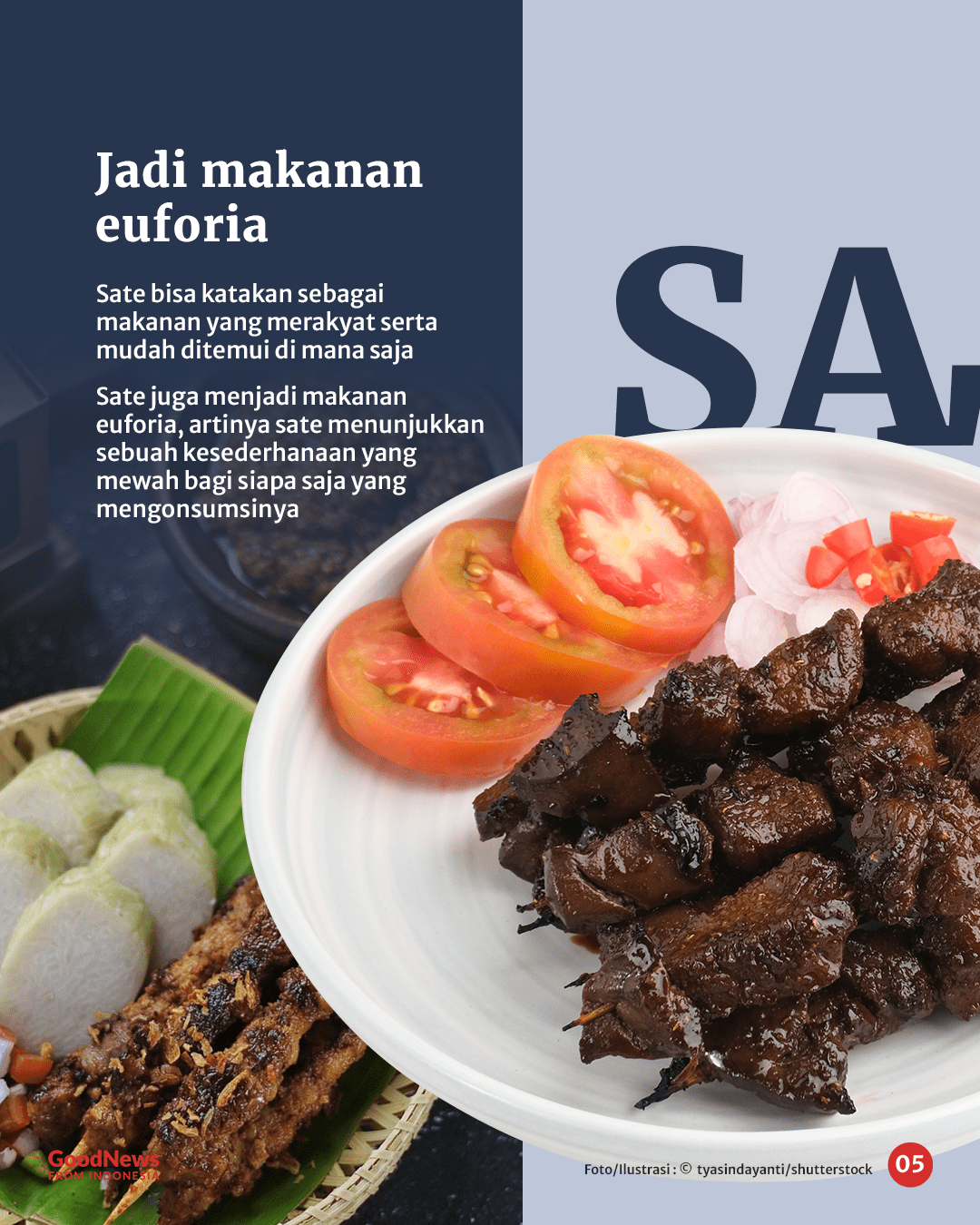 Jadi makanan euforia

Sate bisa katakan sebagai makanan yang merakyat serta mudah ditemui di mana saja

Sate juga menjadi makanan euforia, artinya sate menunjukkan sebuah kesederhanaan yang mewah bagi siapa saja yang mengonsumsinya

SA

GoodNews FROM INDONESIA

Foto/Ilustrasi : © tyasindayanti/shutterstock

05