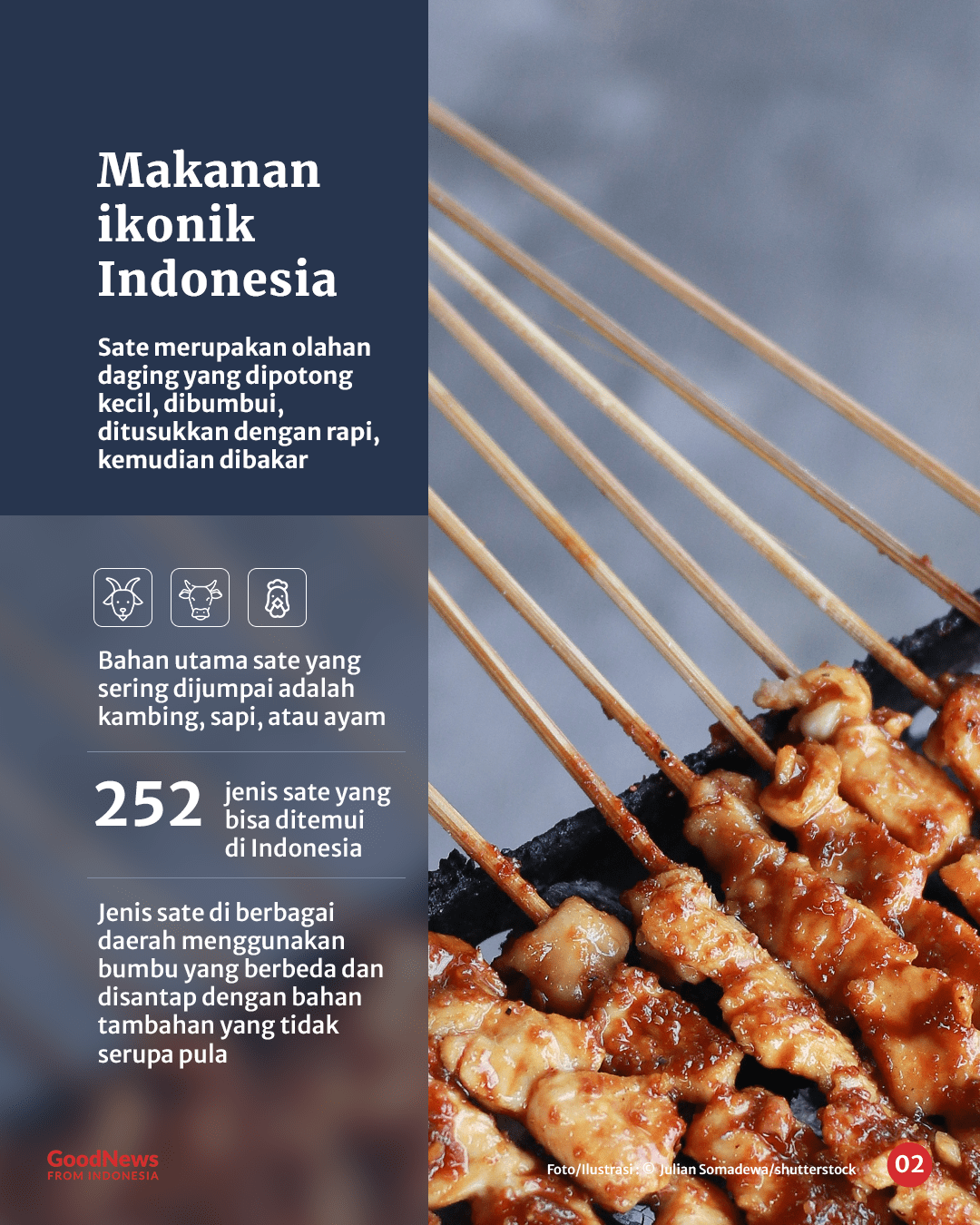 Makanan ikonik Indonesia

Sate merupakan olahan daging yang dipotong kecil, dibumbui, ditusukkan dengan rapi, kemudian dibakar

Bahan utama sate yang sering dijumpai adalah kambing, sapi, atau ayam

252 jenis sate yang bisa ditemui di Indonesia

Jenis sate di berbagai daerah menggunakan bumbu yang berbeda dan disantap dengan bahan tambahan yang tidak serupa pula

GoodNews FROM INDONESIA

Foto/Ilustrasi : © Julian Somadewa/shutterstock

02