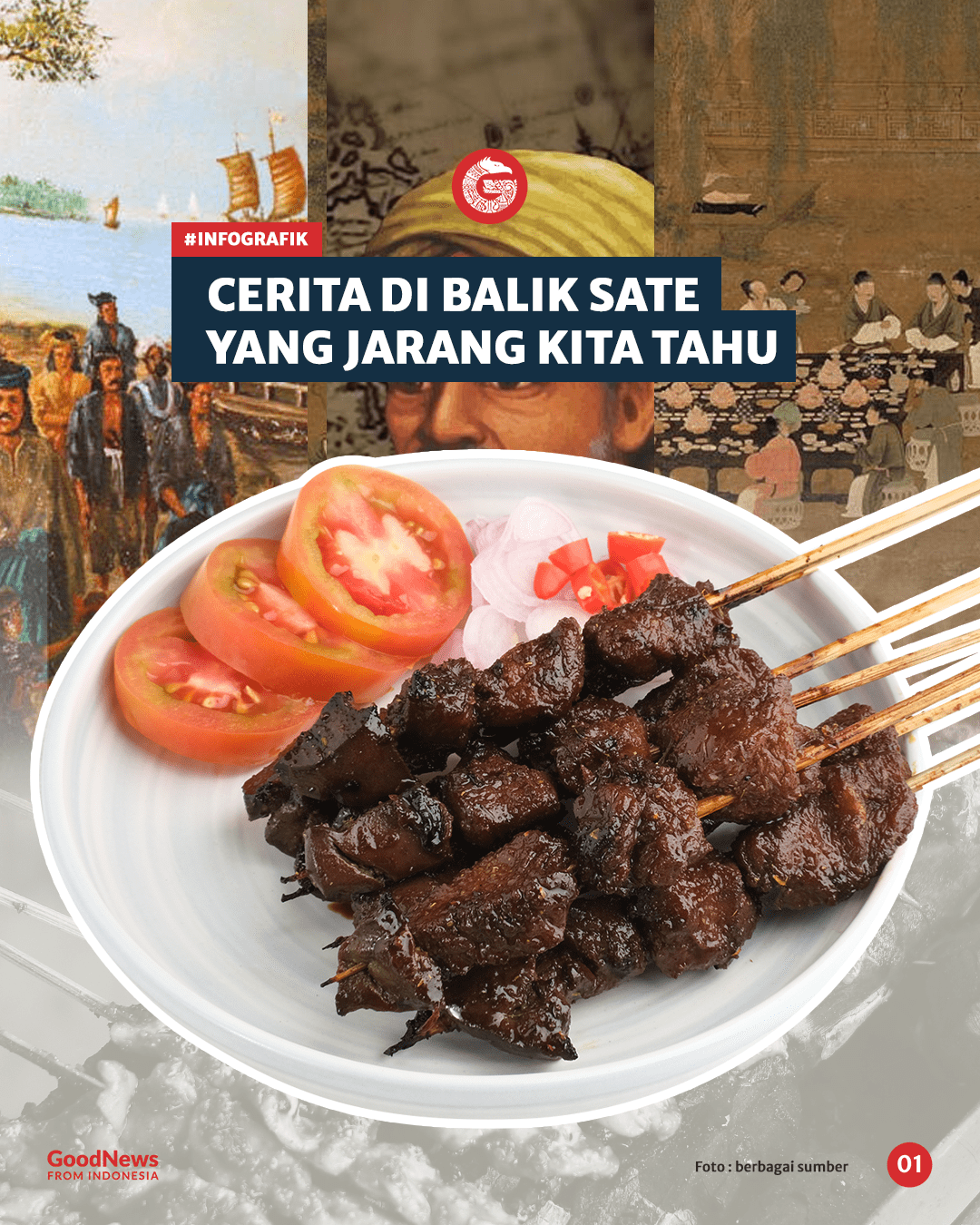 #INFOGRAFIK

CERITA DI BALIK SATE YANG JARANG KITA TAHU

GoodNews FROM INDONESIA

Foto : berbagai sumber

01