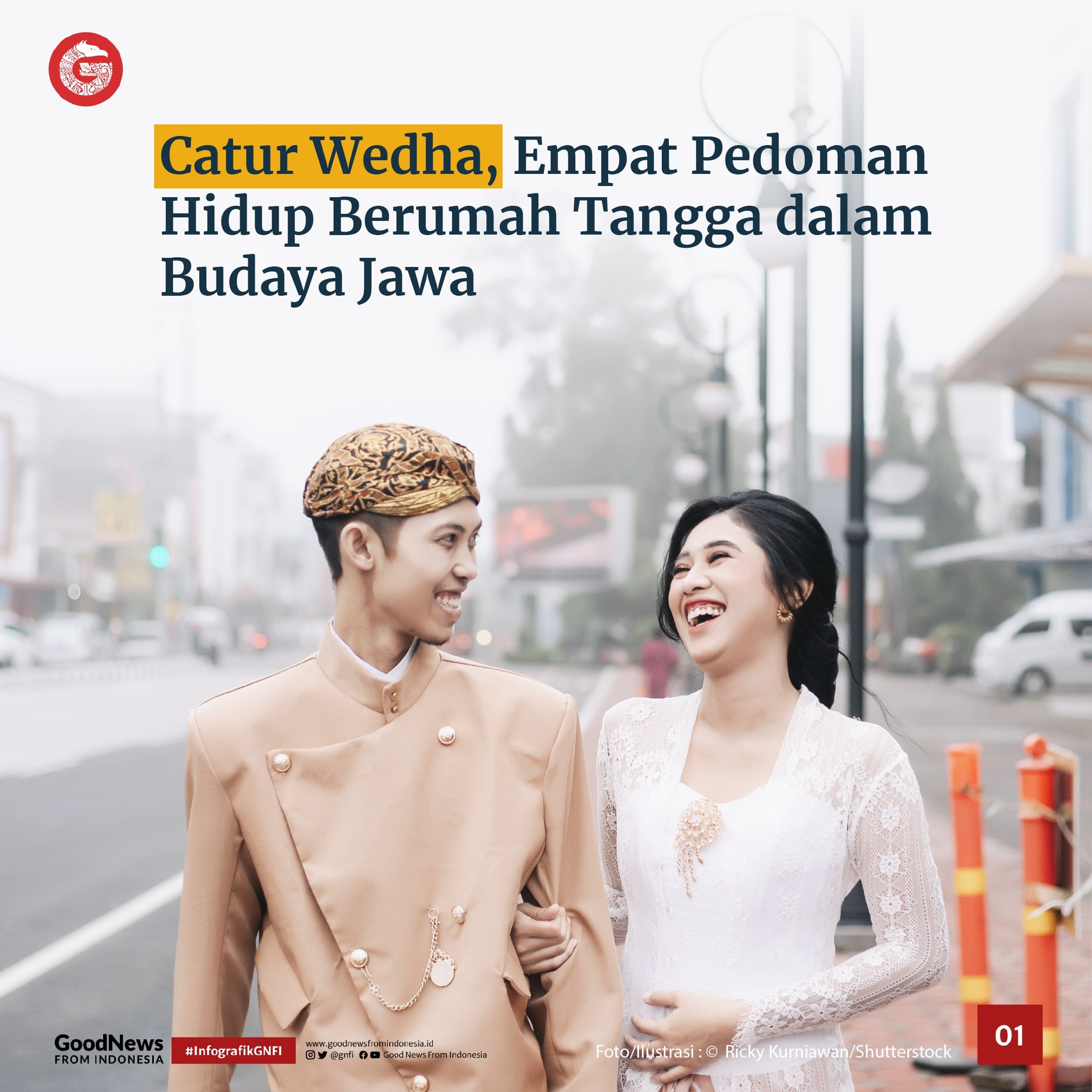 Catur Wedha, Empat Pedoman Hidup Berumah Tangga dalam Budaya Jawa

GoodNews FROM INDONESIA #InfografikGNFI www.goodnewsfromindonesia.id @gnfi Good News From Indonesia

Foto/Ilustrasi : © Ricky Kurniawan/Shutterstock

01