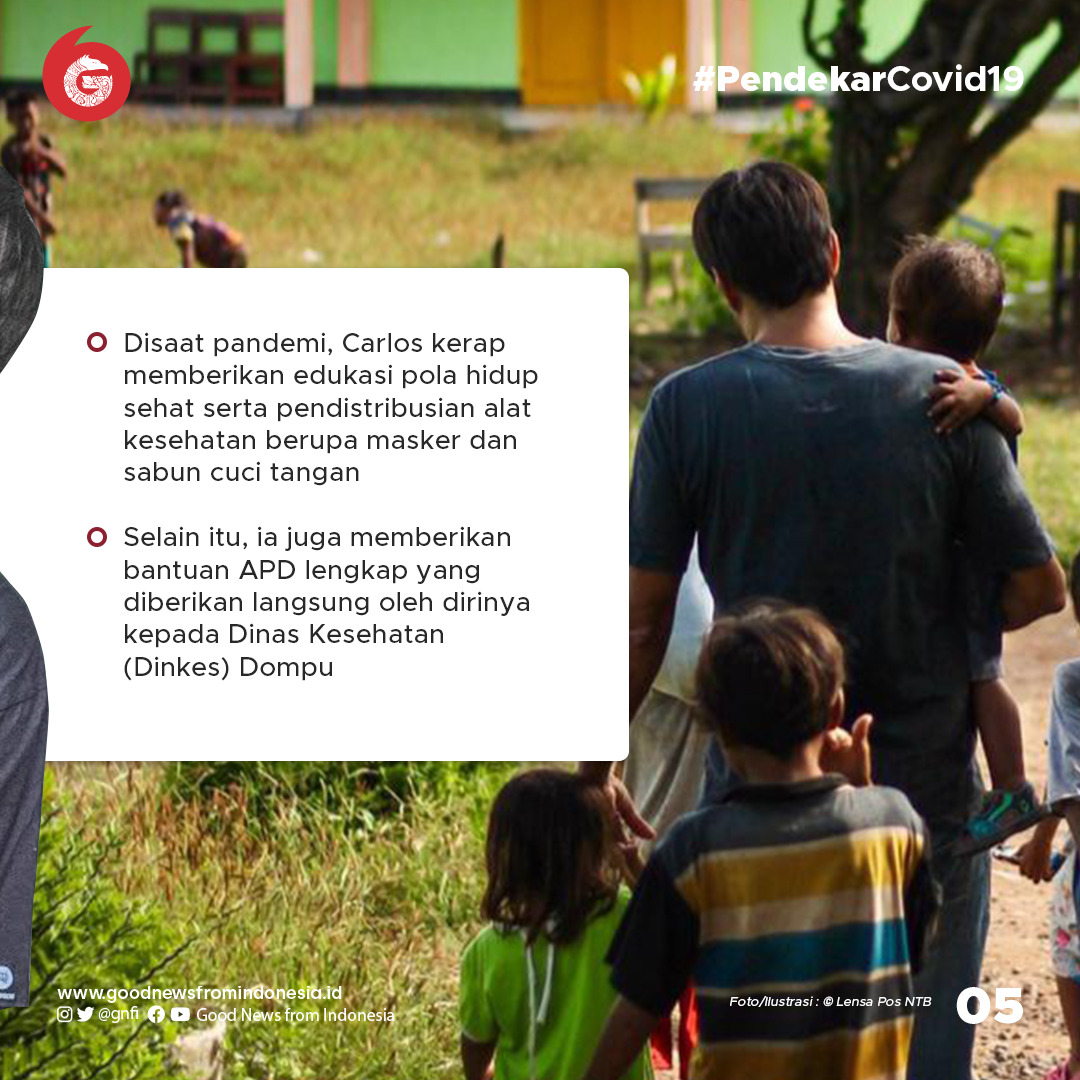 #PendekarCovid19

Disaat pandemi, Carlos kerap memberikan edukasi pola hidup sehat serta pendistribusian alat kesehatan berupa masker dan sabun cuci tangan

Selain itu, ia juga memberikan bantuan APD lengkap yang diberikan langsung oleh dirinya kepada Dinas Kesehatan (Dinkes) Dompu

www.goodnewsfromindonesia.id
@gnfi Good News from Indonesia

Foto/Ilustrasi : © Lensa Pos NTB

05