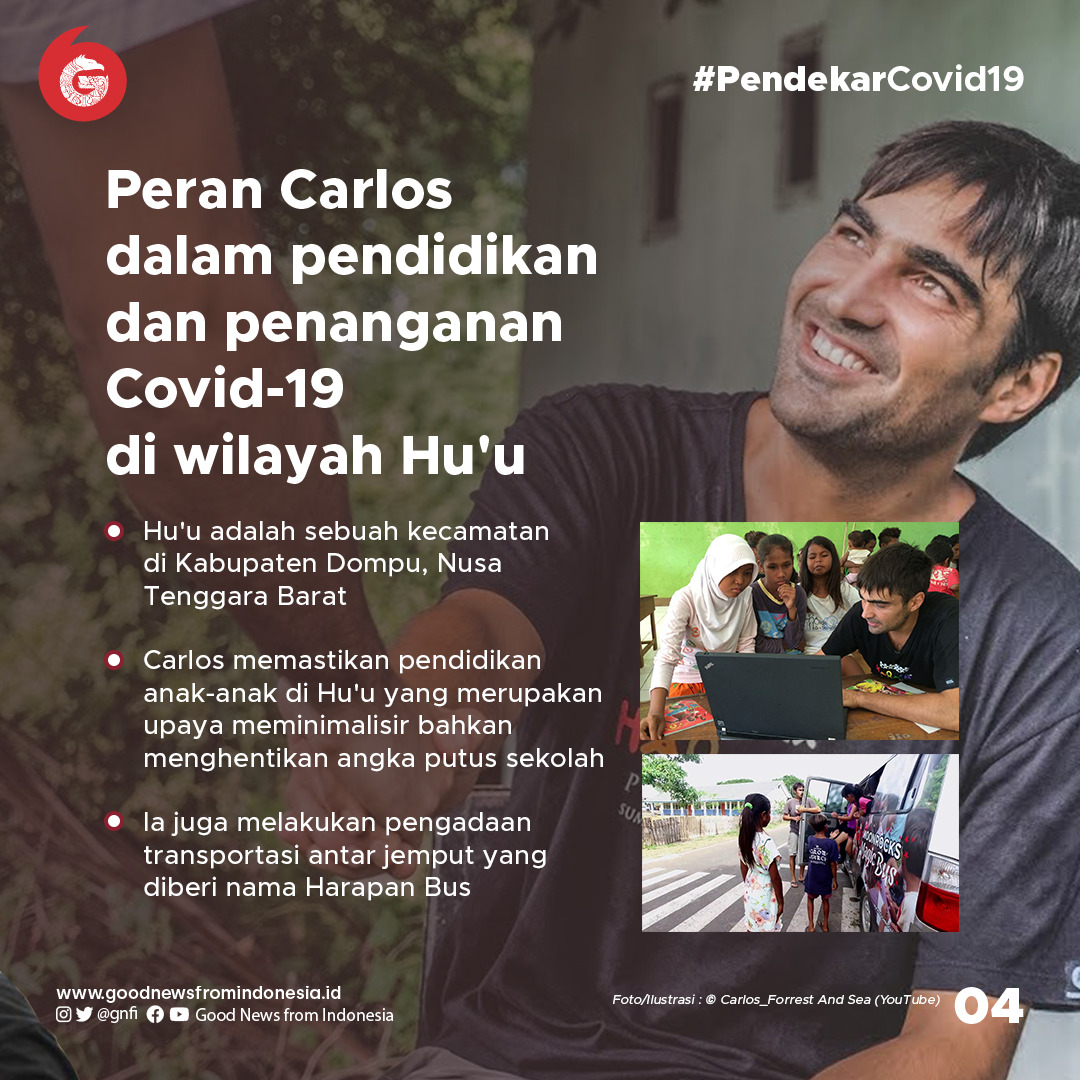 #PendekarCovid19

Peran Carlos dalam pendidikan dan penanganan Covid-19 di wilayah Hu'u

Hu'u adalah sebuah kecamatan di Kabupaten Dompu, Nusa Tenggara Barat

Carlos memastikan pendidikan anak-anak di Hu'u yang merupakan upaya meminimalisir bahkan menghentikan angka putus sekolah

Ia juga melakukan pengadaan transportasi antar jemput yang diberi nama Harapan Bus

www.goodnewsfromindonesia.id
@gnfi Good News from Indonesia

Foto/Ilustrasi : © Carlos_Forrest And Sea (YouTube)

04