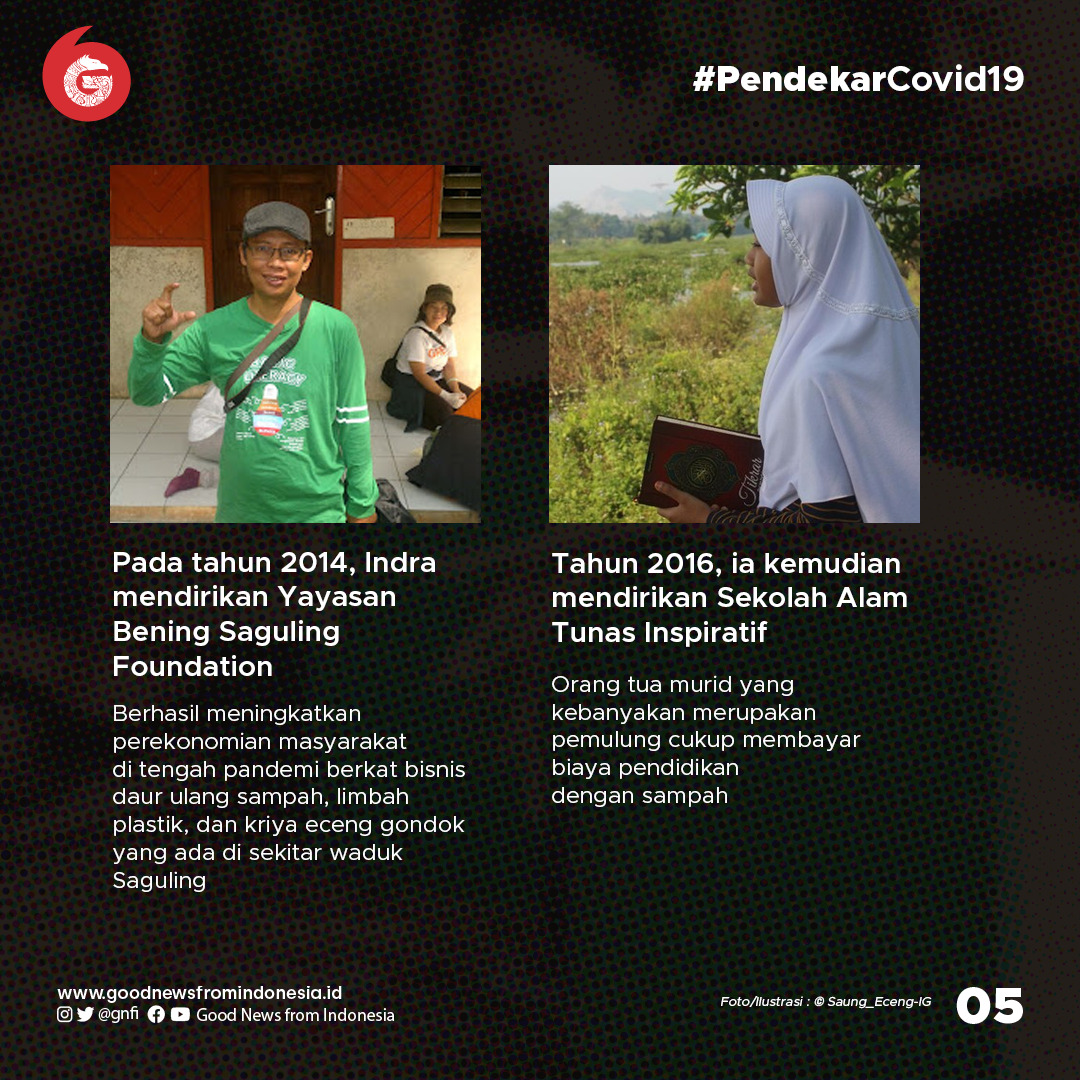 #PendekarCovid19

Pada tahun 2014, Indra mendirikan Yayasan Bening Saguling Foundation

Berhasil meningkatkan perekonomian masyarakat di tengah pandemi berkat bisnis daur ulang sampah, limbah plastik, dan kriya eceng gondok yang ada di sekitar waduk Saguling

Tahun 2016, ia kemudian mendirikan Sekolah Alam Tunas Inspiratif

Orang tua murid yang kebanyakan merupakan pemulung cukup membayar biaya pendidikan dengan sampah

www.goodnewsfromindonesia.id
@gnfi Good News from Indonesia

Foto/Ilustrasi : © Saung_Eceng-IG

05