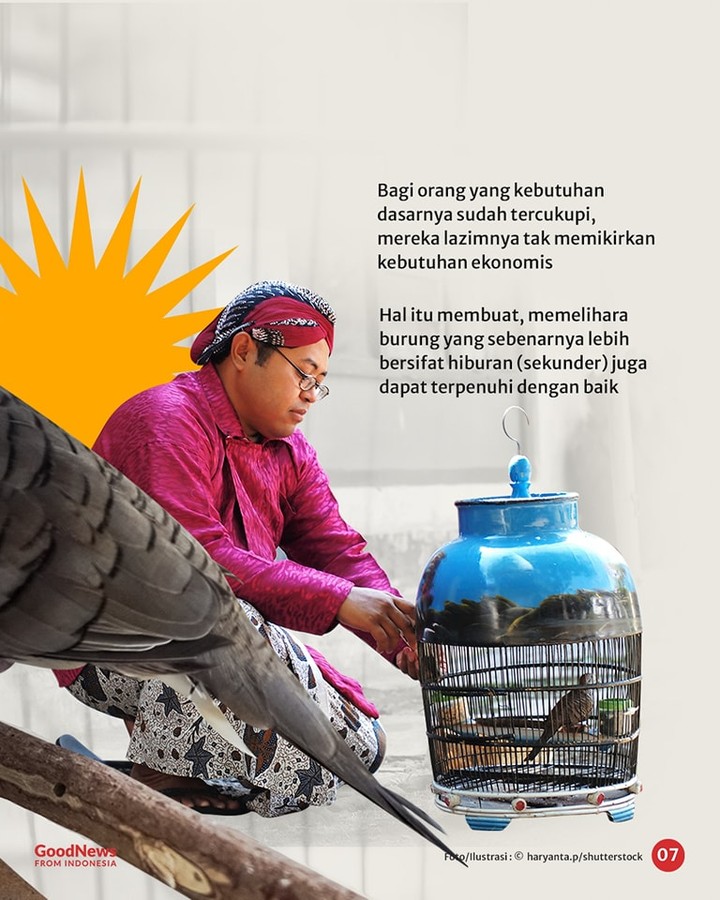 Bagi orang yang kebutuhan dasarnya sudah tercukupi, mereka lazimnya tak memikirkan kebutuhan ekonomis

Hal itu membuat, memelihara burung yang sebenarnya lebih bersifat hiburan (sekunder) juga dapat terpenuhi dengan baik

GoodNews FROM INDONESIA

Foto/Ilustrasi : © haryanta.p/shutterstock

07