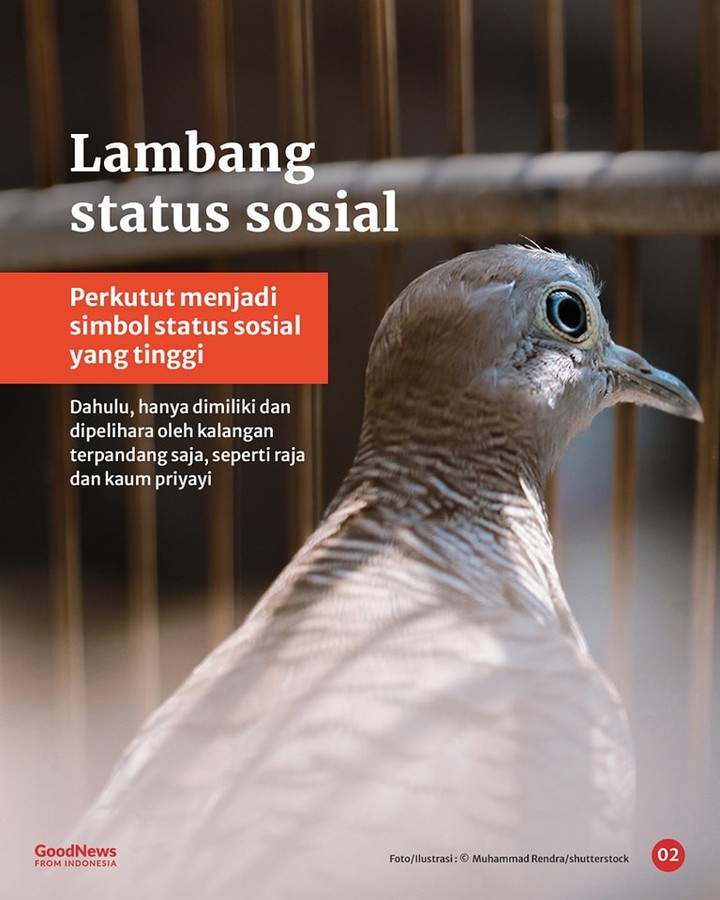 Lambang status sosial

Perkutut menjadi simbol status sosial yang tinggi

Dahulu, hanya dimiliki dan dipelihara oleh kalangan terpandang saja, seperti raja dan kaum priyayi

GoodNews FROM INDONESIA

Foto/Ilustrasi : © Muhammad Rendra/shutterstock

02