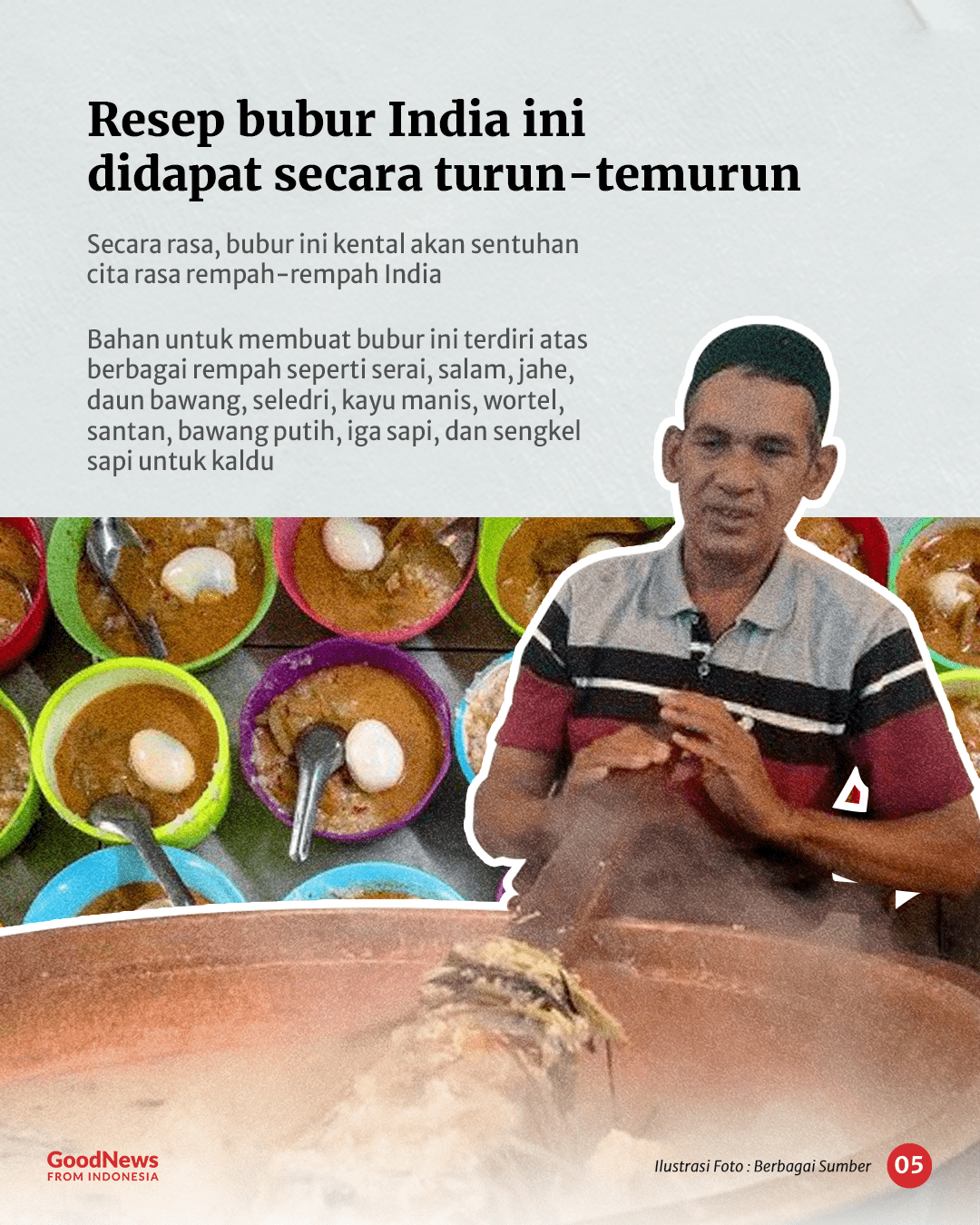 Resep bubur India ini didapat secara turun-temurun

Secara rasa, bubur ini kental akan sentuhan cita rasa rempah-rempah India

Bahan untuk membuat bubur ini terdiri atas berbagai rempah seperti serai, salam, jahe, daun bawang, seledri, kayu manis, wortel, santan, bawang putih, iga sapi, dan sengkel sapi untuk kaldu

GoodNews FROM INDONESIA

Ilustrasi Foto : Berbagai Sumber

05