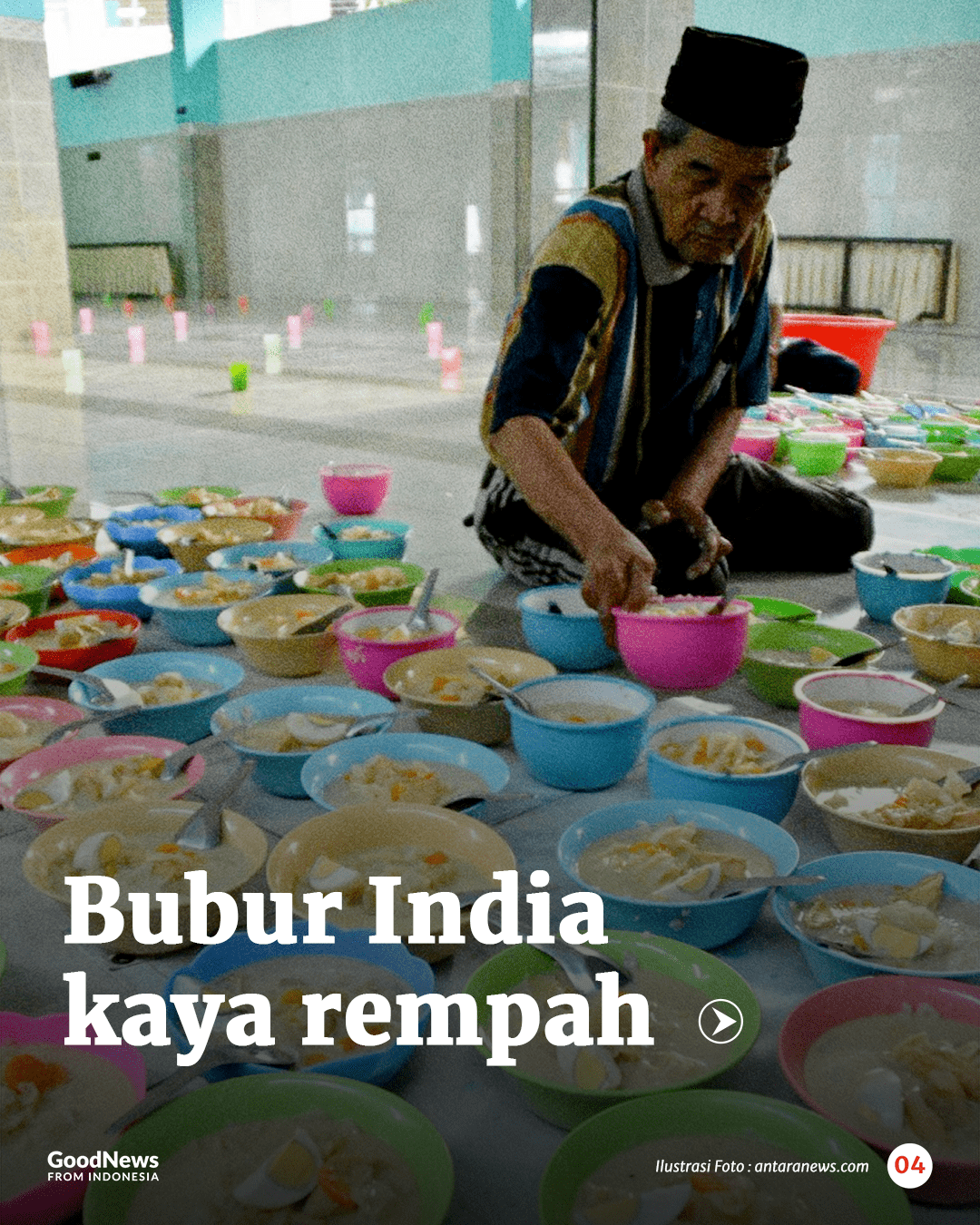 Bubur India kaya rempah

GoodNews
FROM INDONESIA

Ilustrasi Foto : antaranews.com

04