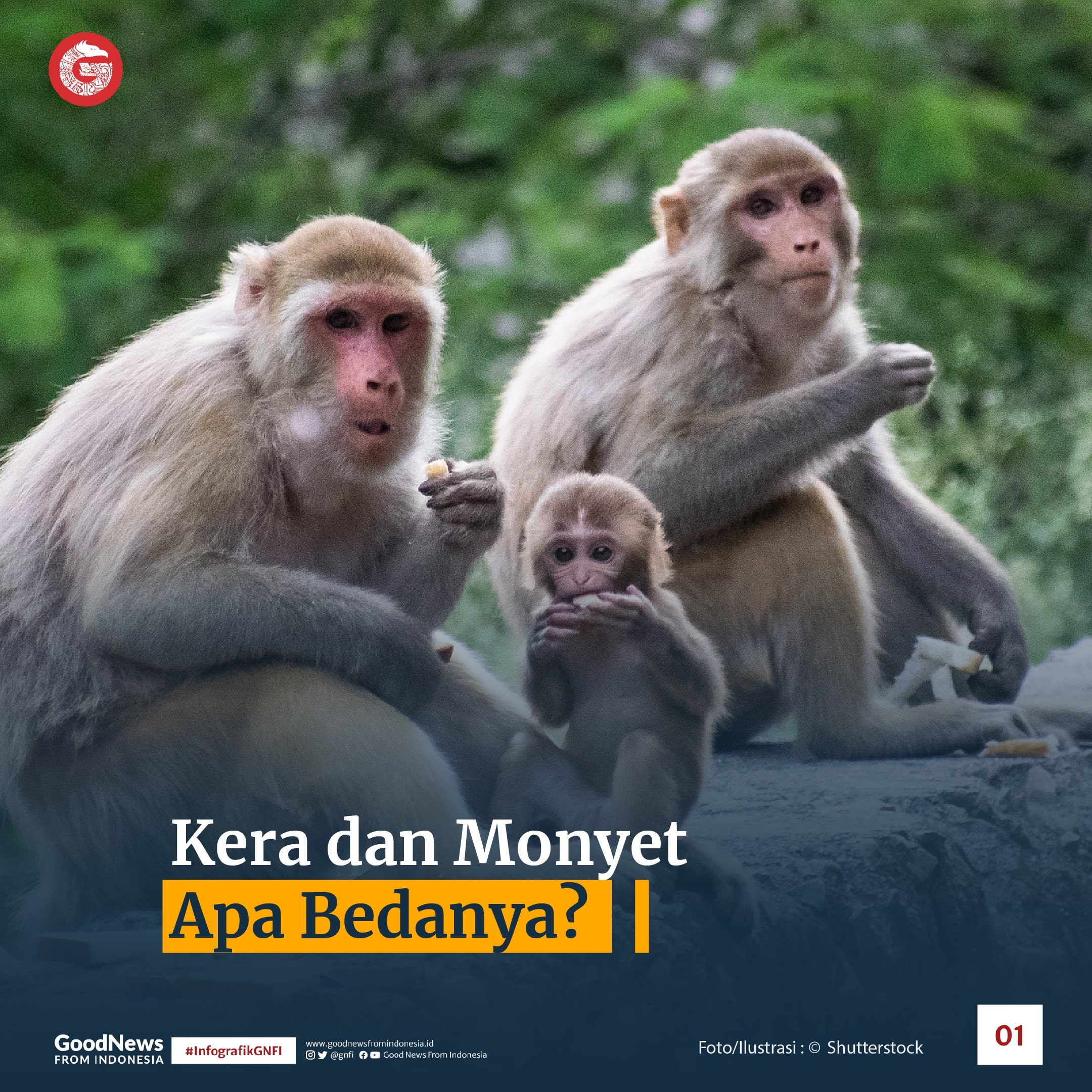 Kera dan Monyet
Apa Bedanya?

GoodNews FROM INDONESIA
#InfografikGNFI
www.goodnewsfromindonesia.id
@gnfi Good News From Indonesia
Foto/Ilustrasi : © Shutterstock
01