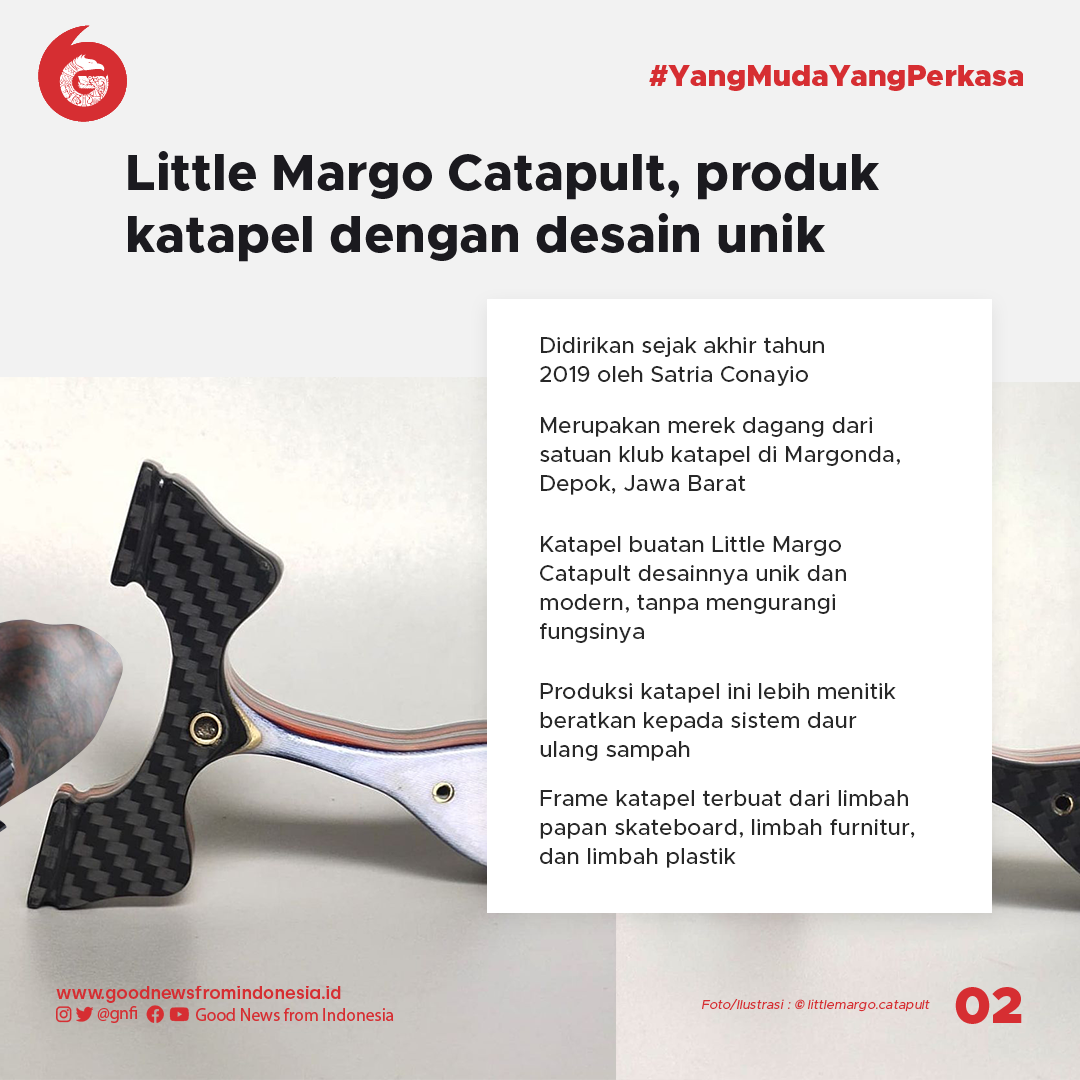 #YangMudaYangPerkasa

Little Margo Catapult, produk katapel dengan desain unik

Didirikan sejak akhir tahun 2019 oleh Satria Conayio

Merupakan merek dagang dari satuan klub katapel di Margonda, Depok, Jawa Barat

Katapel buatan Little Margo Catapult desainnya unik dan modern, tanpa mengurangi fungsinya

Produksi katapel ini lebih menitik beratkan kepada sistem daur ulang sampah

Frame katapel terbuat dari limbah papan skateboard, limbah furnitur, dan limbah plastik

www.goodnewsfromindonesia.id
@gnfi Good News from Indonesia

Foto/Ilustrasi : © littlemargo.catapult

02