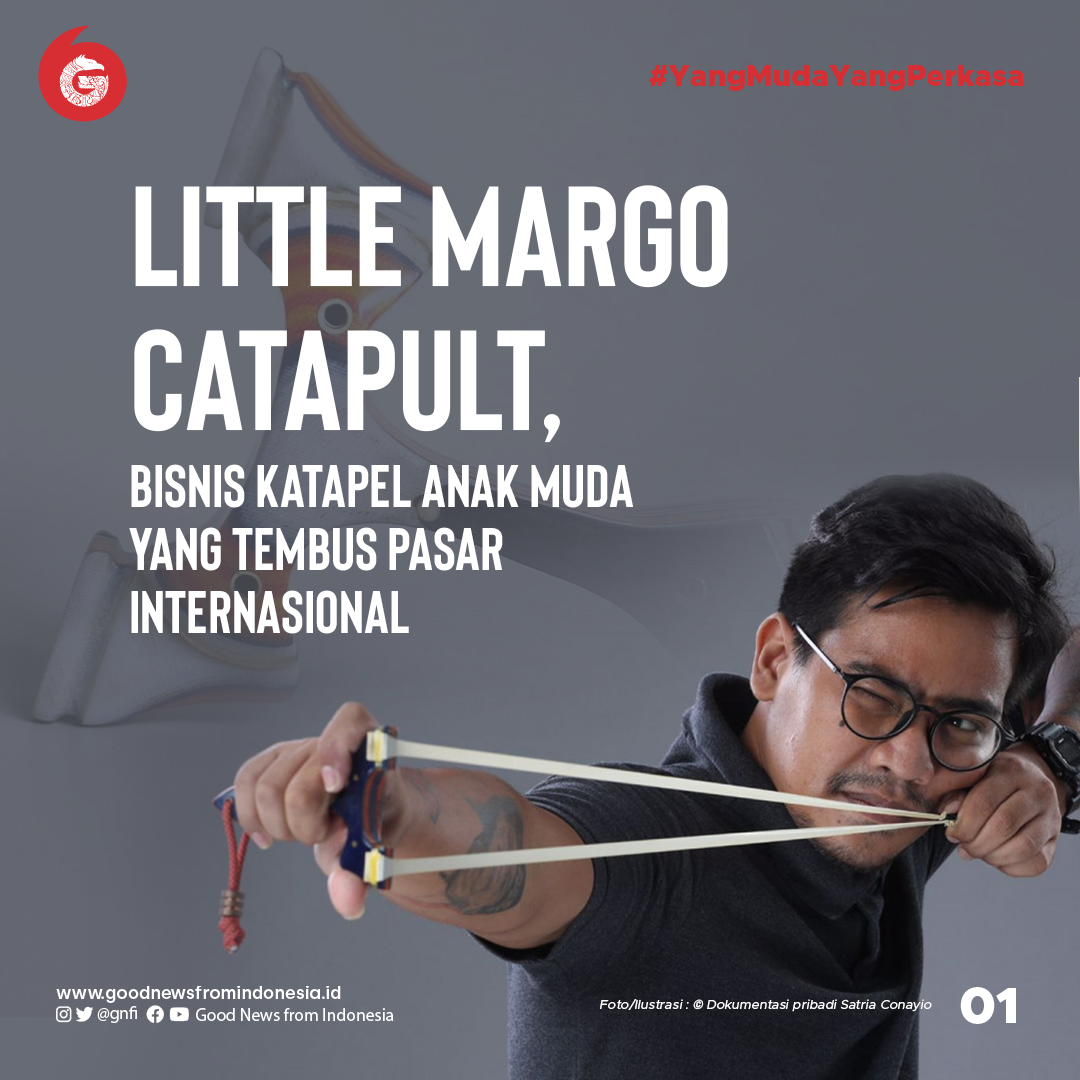 #YangMudaYangPerkasa

LITTLE MARGO CATAPULT,

BISNIS KATAPEL ANAK MUDA YANG TEMBUS PASAR INTERNASIONAL

www.goodnewsfromindonesia.id
@gnfi Good News from Indonesia

Foto/Ilustrasi : © Dokumentasi pribadi Satria Conayio

01