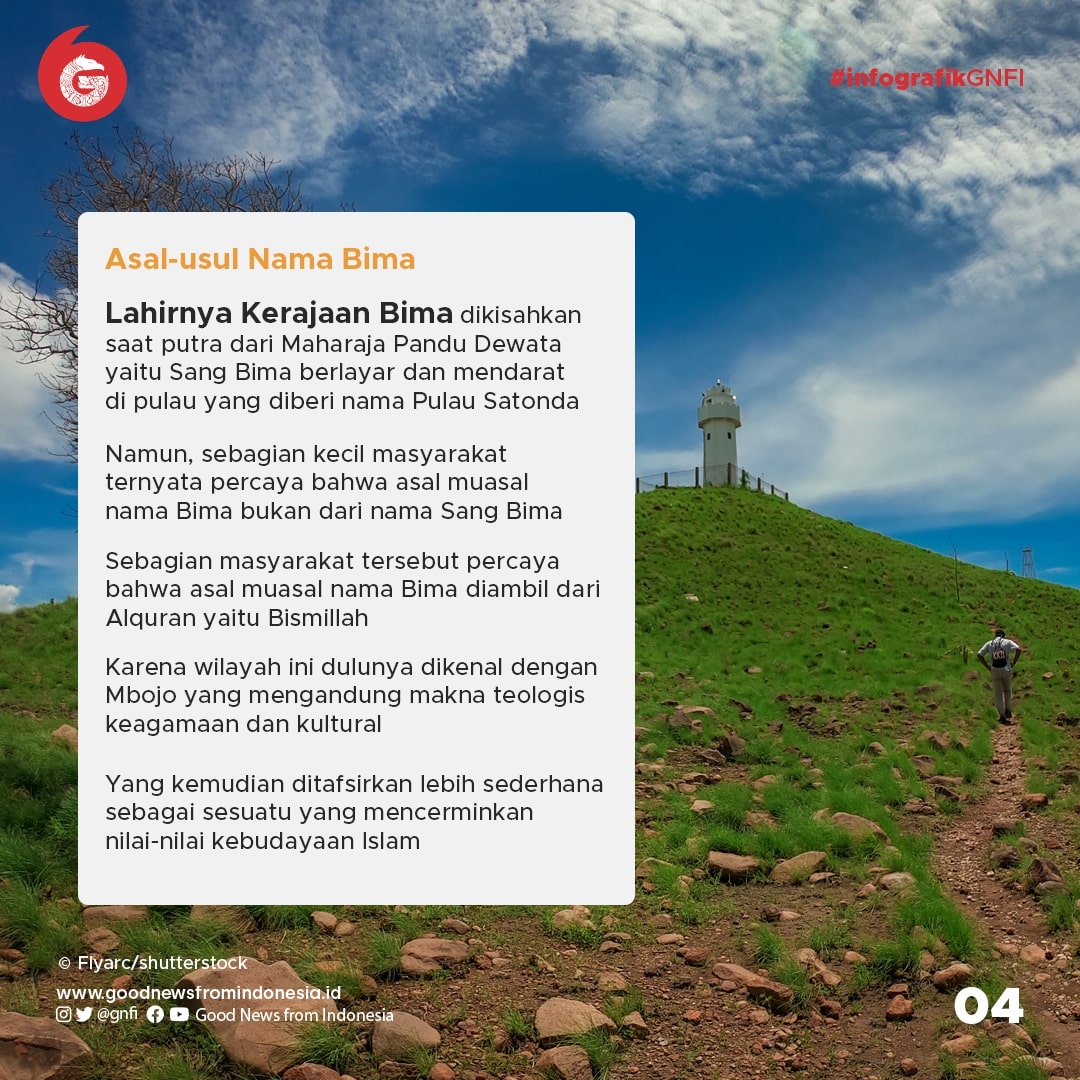 #infografikGNFI

Asal-usul Nama Bima

Lahirnya Kerajaan Bima dikisahkan saat putra dari Maharaja Pandu Dewata yaitu Sang Bima berlayar dan mendarat di pulau yang diberi nama Pulau Satonda

Namun, sebagian kecil masyarakat ternyata percaya bahwa asal muasal nama Bima bukan dari nama Sang Bima

Sebagian masyarakat tersebut percaya bahwa asal muasal nama Bima diambil dari Alquran yaitu Bismillah

Karena wilayah ini dulunya dikenal dengan Mbojo yang mengandung makna teologis keagamaan dan kultural

Yang kemudian ditafsirkan lebih sederhana sebagai sesuatu yang mencerminkan nilai-nilai kebudayaan Islam

© Flyarc/shutterstock
www.goodnewsfromindonesia.id
@gnfi Good News from Indonesia

04