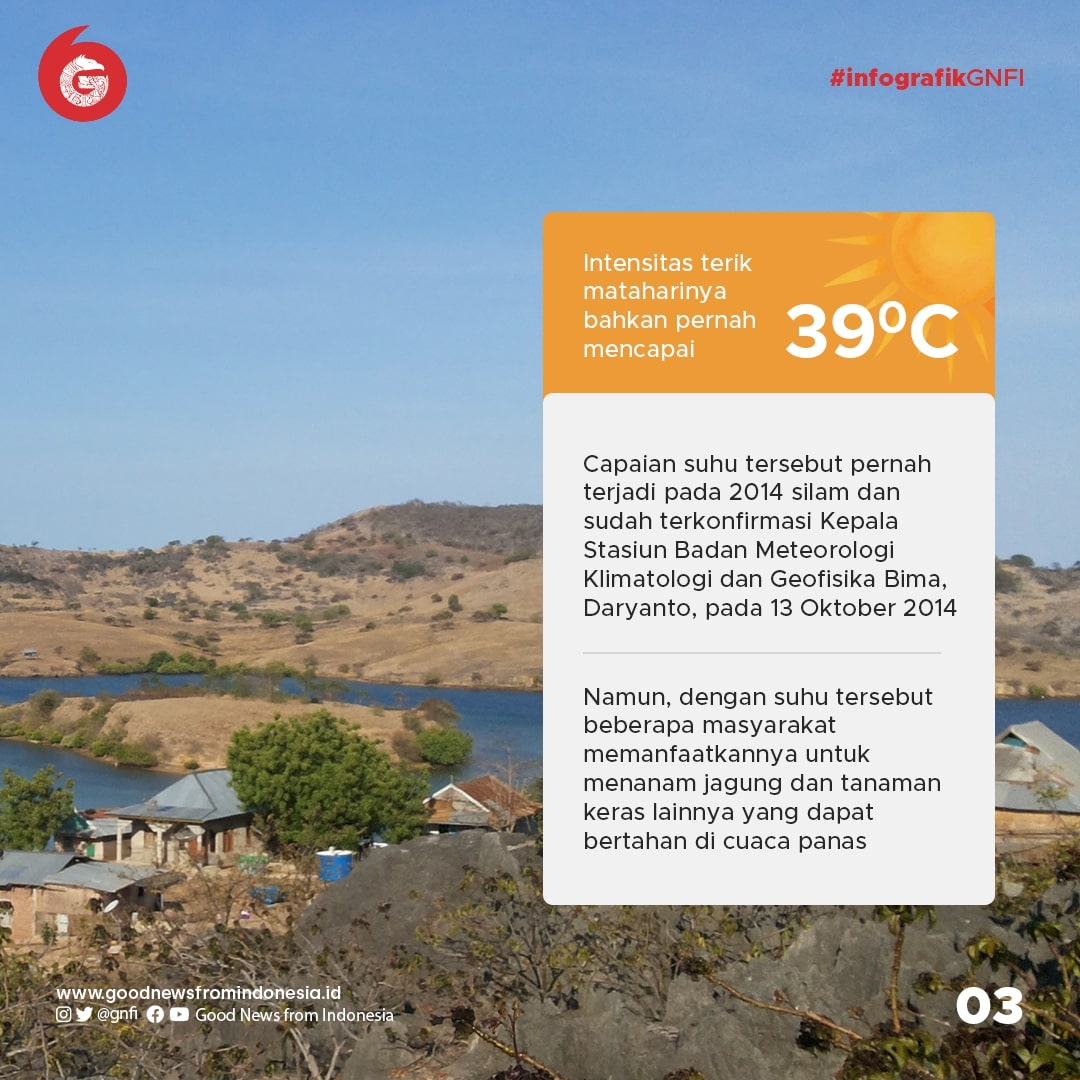 #infografikGNFI

Intensitas terik mataharinya bahkan pernah mencapai

39°C

Capaian suhu tersebut pernah terjadi pada 2014 silam dan sudah terkonfirmasi Kepala Stasiun Badan Meteorologi Klimatologi dan Geofisika Bima, Daryanto, pada 13 Oktober 2014

Namun, dengan suhu tersebut beberapa masyarakat memanfaatkannya untuk menanam jagung dan tanaman keras lainnya yang dapat bertahan di cuaca panas

www.goodnewsfromindonesia.id
@gnfi Good News from Indonesia

03