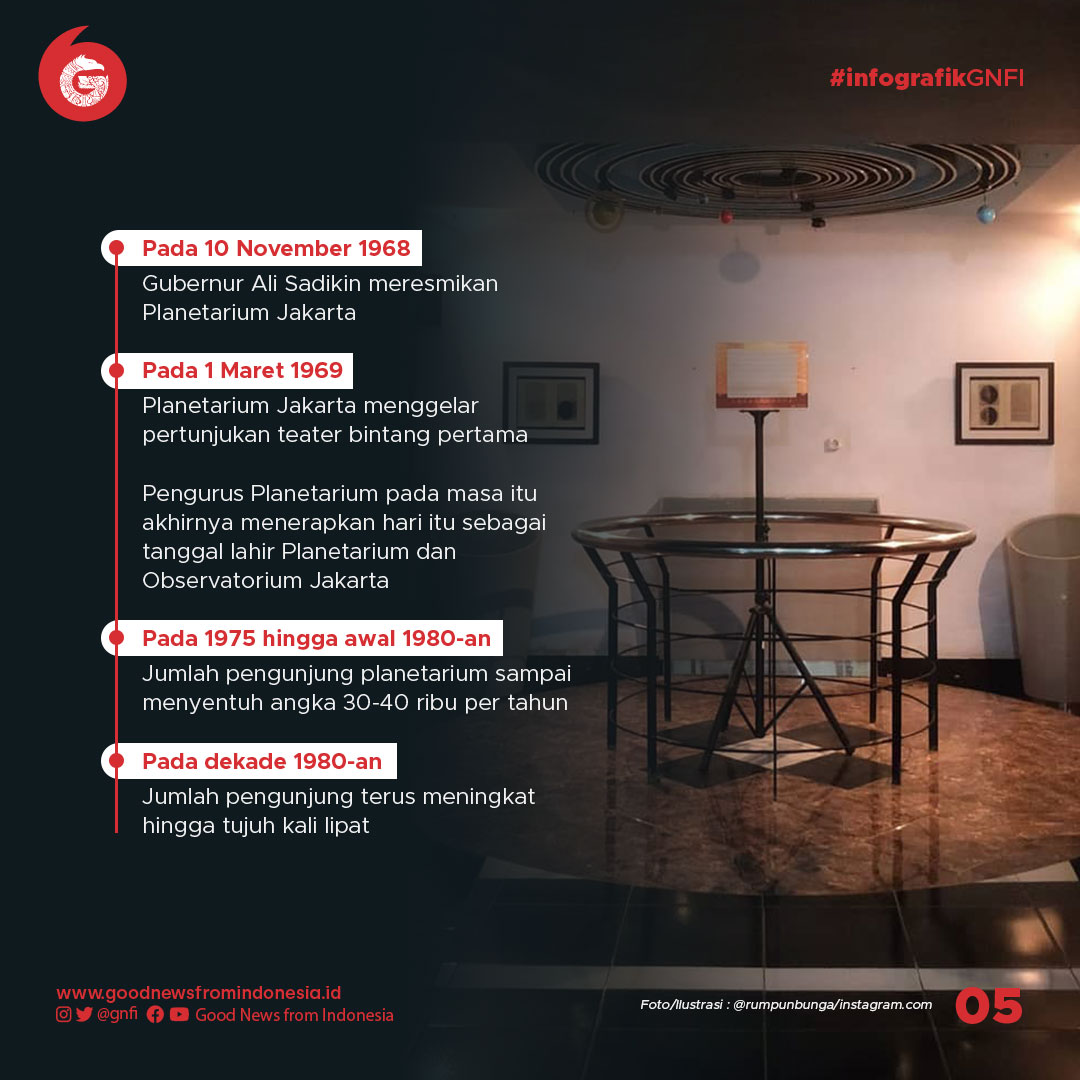 #infografikGNFI

Pada 10 November 1968
Gubernur Ali Sadikin meresmikan Planetarium Jakarta

Pada 1 Maret 1969
Planetarium Jakarta menggelar pertunjukan teater bintang pertama

Pengurus Planetarium pada masa itu akhirnya menerapkan hari itu sebagai tanggal lahir Planetarium dan Observatorium Jakarta

Pada 1975 hingga awal 1980-an
Jumlah pengunjung planetarium sampai menyentuh angka 30-40 ribu per tahun

Pada dekade 1980-an
Jumlah pengunjung terus meningkat hingga tujuh kali lipat

www.goodnewsfromindonesia.id
@gnfi Good News from Indonesia

Foto/Ilustrasi : @rumpunbunga/instagram.com

05