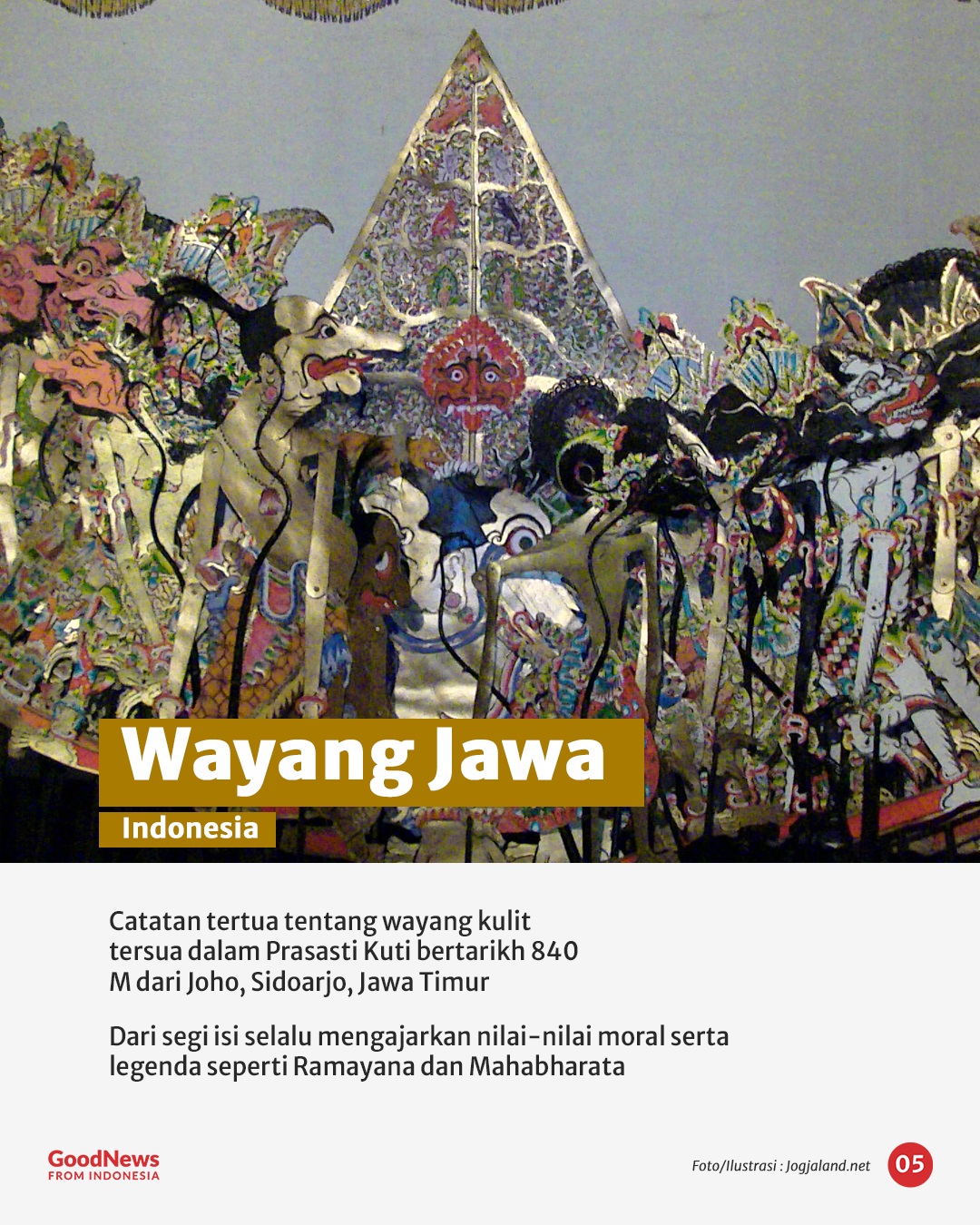 Wayang Jawa
Indonesia

Catatan tertua tentang wayang kulit tersua dalam Prasasti Kuti bertarikh 840 M dari Joho, Sidoarjo, Jawa Timur

Dari segi isi selalu mengajarkan nilai-nilai moral serta legenda seperti Ramayana dan Mahabharata

GoodNews
FROM INDONESIA

Foto/Ilustrasi : Jogjaland.net

05