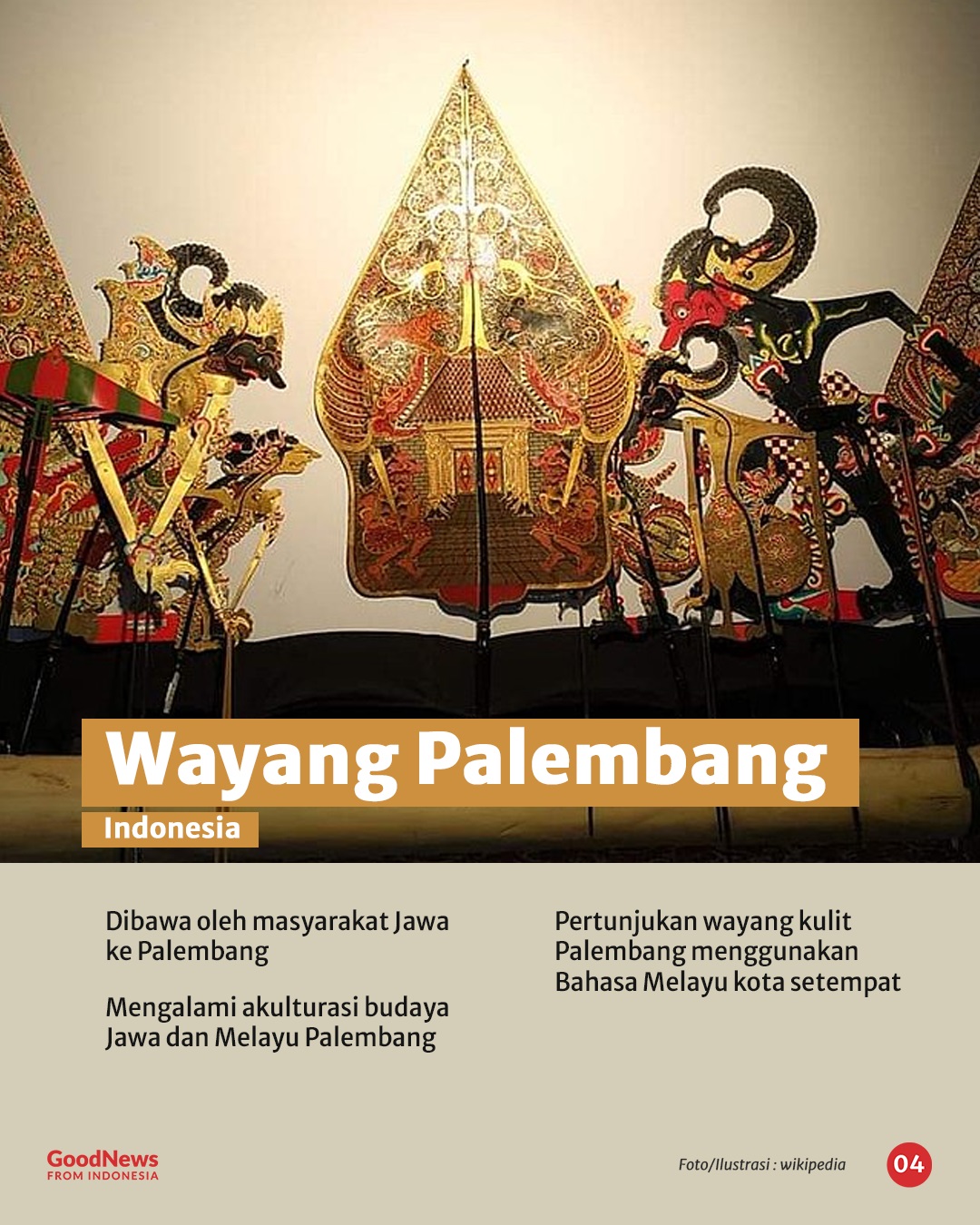 Wayang Palembang

Indonesia

Dibawa oleh masyarakat Jawa ke Palembang

Mengalami akulturasi budaya Jawa dan Melayu Palembang

Pertunjukan wayang kulit Palembang menggunakan Bahasa Melayu kota setempat

GoodNews
FROM INDONESIA

Foto/Ilustrasi : wikipedia

04