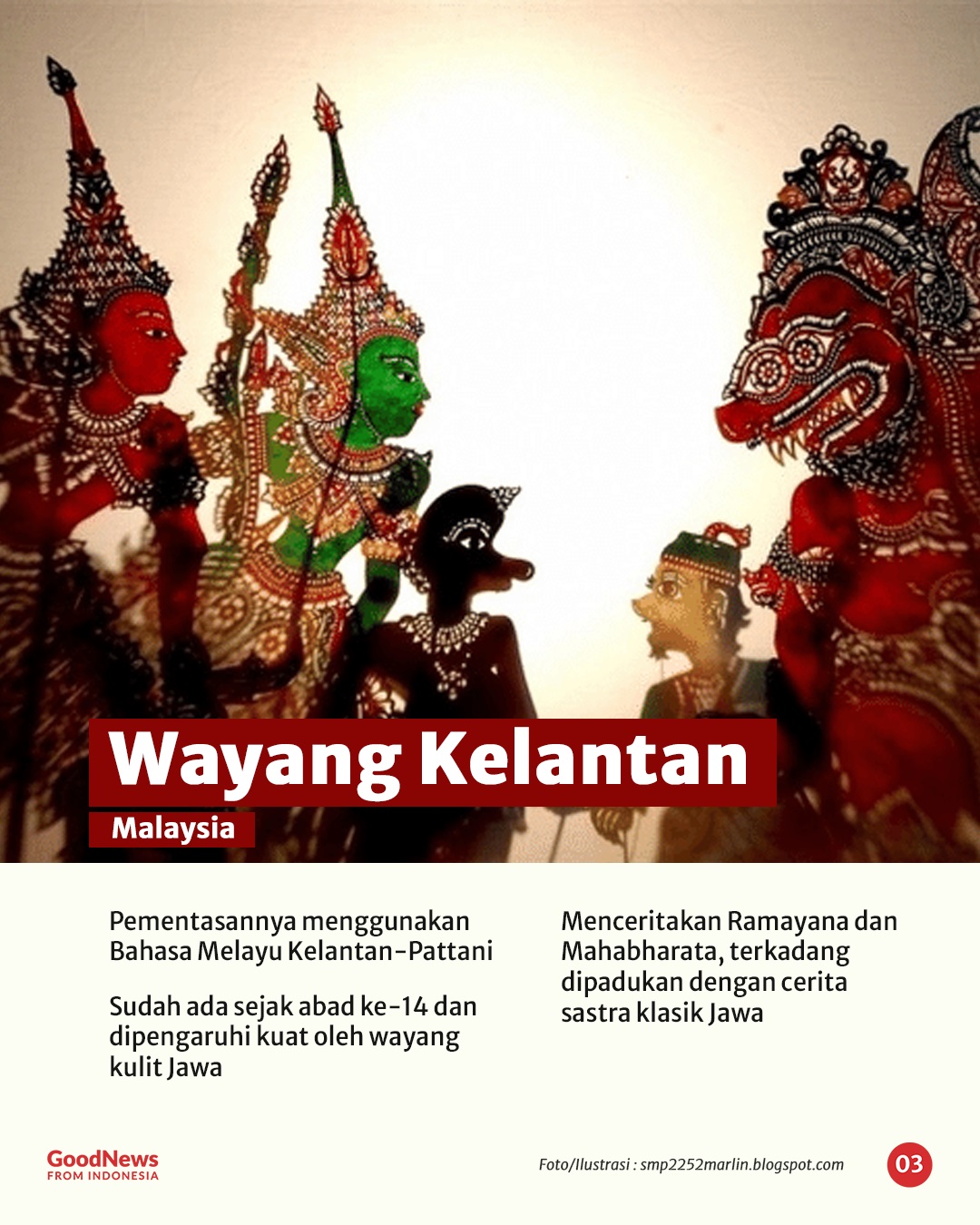 Wayang Kelantan
Malaysia

Pementasannya menggunakan Bahasa Melayu Kelantan-Pattani

Sudah ada sejak abad ke-14 dan dipengaruhi kuat oleh wayang kulit Jawa

Menceritakan Ramayana dan Mahabharata, terkadang dipadukan dengan cerita sastra klasik Jawa

GoodNews
FROM INDONESIA

Foto/Ilustrasi : smp2252marlin.blogspot.com

03