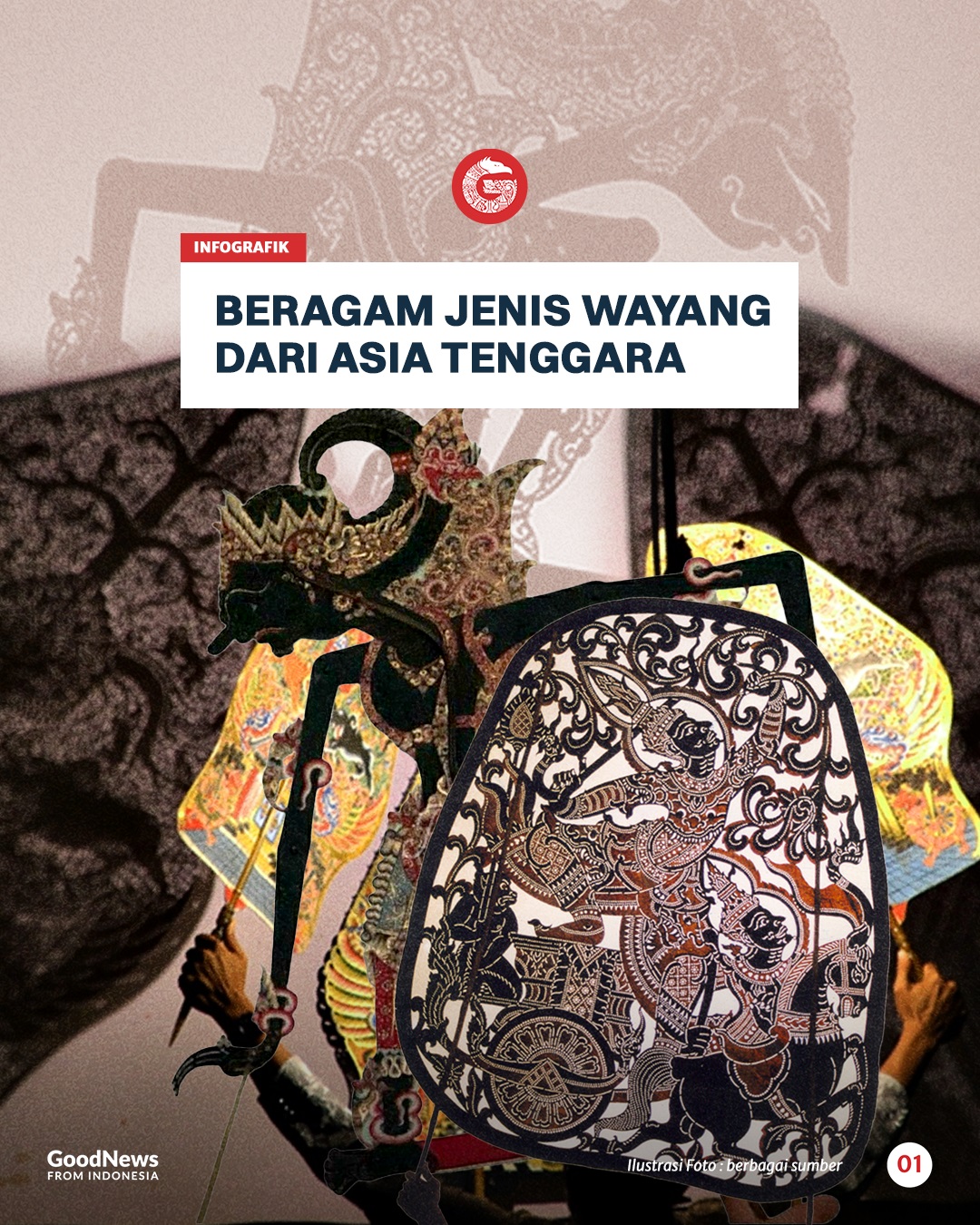 INFOGRAFIK

BERAGAM JENIS WAYANG DARI ASIA TENGGARA

GoodNews
FROM INDONESIA

Ilustrasi Foto : berbagai sumber

01