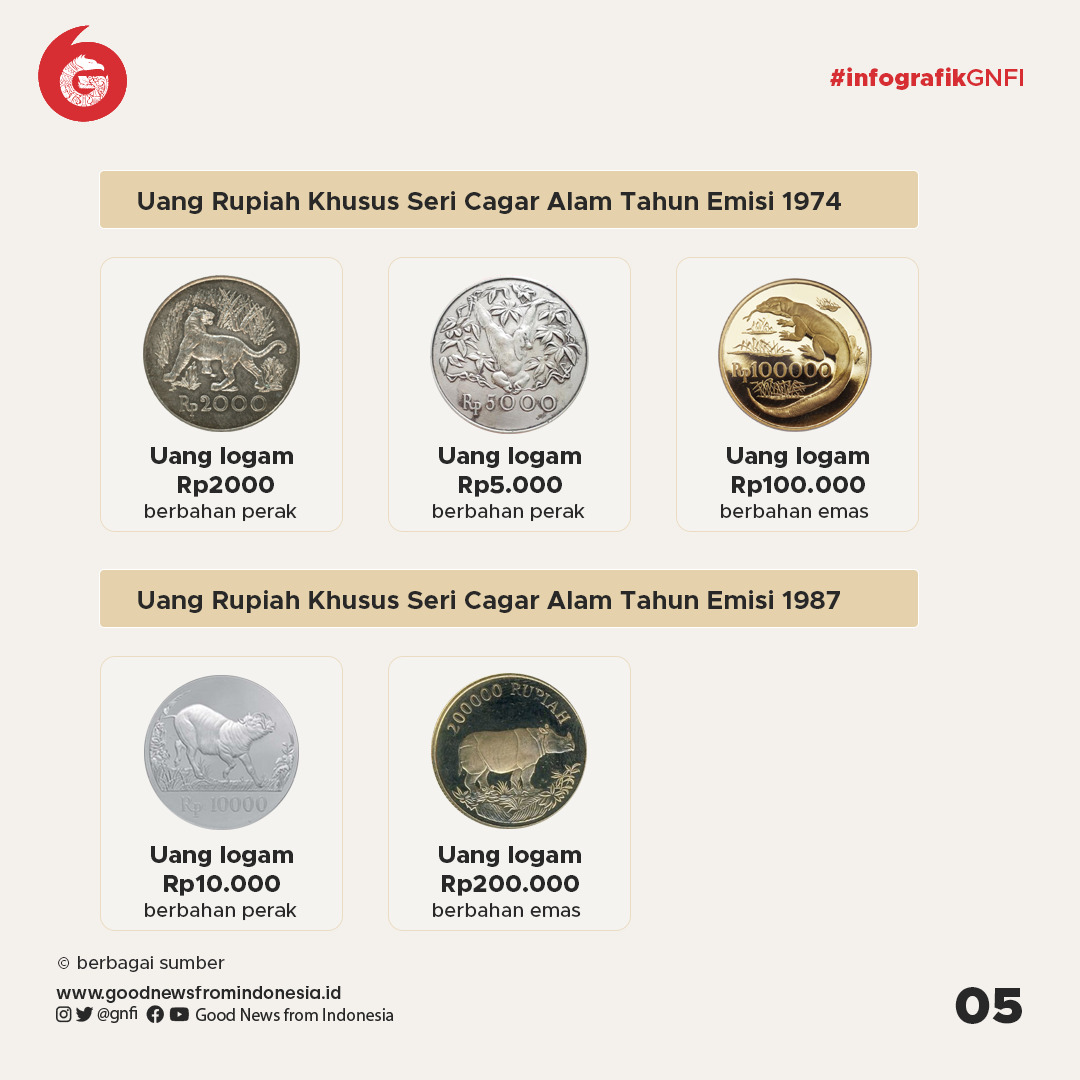 #infografikGNFI

Uang Rupiah Khusus Seri Cagar Alam Tahun Emisi 1974

Rp2000

Uang logam Rp2000 berbahan perak

Rp5000

Uang logam Rp5.000 berbahan perak

Rp100000

Uang logam Rp100.000 berbahan emas

Uang Rupiah Khusus Seri Cagar Alam Tahun Emisi 1987

Rp 10000

Uang logam Rp10.000 berbahan perak

200000 RUPIAH

Uang logam Rp200.000 berbahan emas

© berbagai sumber

www.goodnewsfromindonesia.id

@gnfi Good News from Indonesia

05