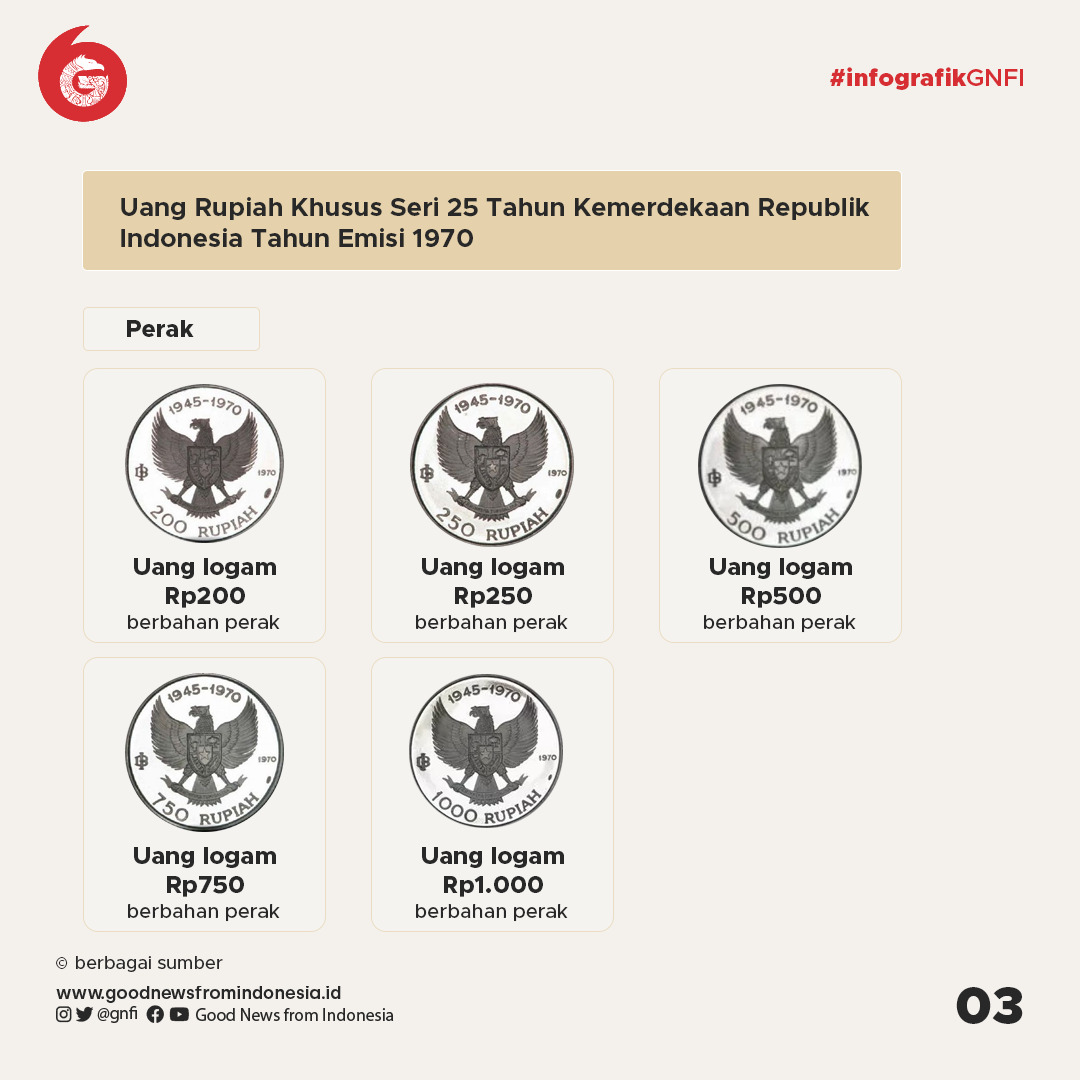 #infografikGNFI

Uang Rupiah Khusus Seri 25 Tahun Kemerdekaan Republik Indonesia Tahun Emisi 1970

Perak

1945-1970
1970
200 RUPIAH
Uang logam
Rp200
berbahan perak

1945-1970
1970
250 RUPIAH
Uang logam
Rp250
berbahan perak

1945-1970
1970
500 RUPIAH
Uang logam
Rp500
berbahan perak

1945-1970
1970
750 RUPIAH
Uang logam
Rp750
berbahan perak

1945-1970
1970
1000 RUPIAH
Uang logam
Rp1.000
berbahan perak

© berbagai sumber
www.goodnewsfromindonesia.id
@gnfi Good News from Indonesia

03