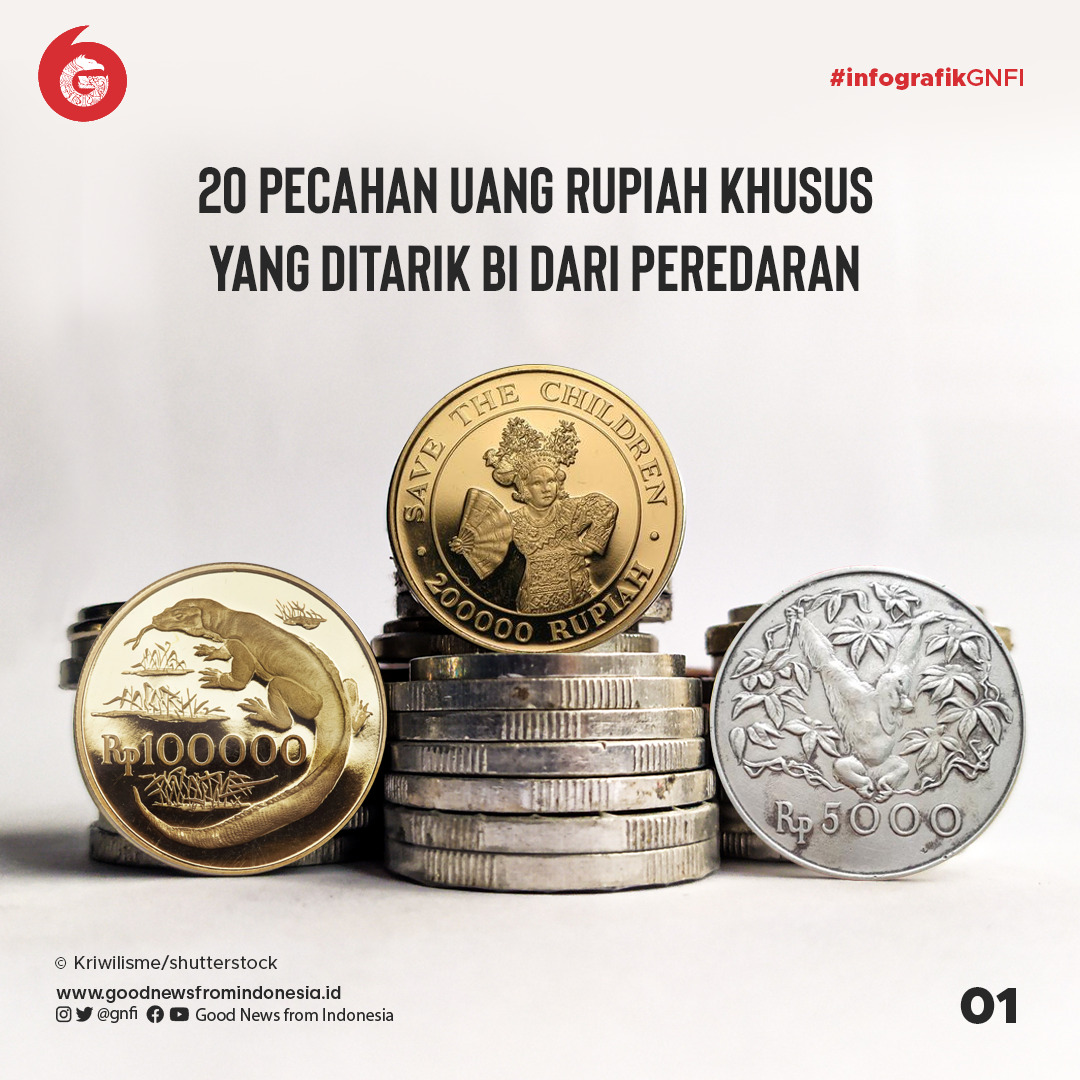 #infografikGNFI

20 PECAHAN UANG RUPIAH KHUSUS YANG DITARIK BI DARI PEREDARAN

SAVE THE CHILDREN

200000 RUPIAH

Rp100000

Rp5000

© Kriwilisme/shutterstock

www.goodnewsfromindonesia.id

@gnfi Good News from Indonesia

01