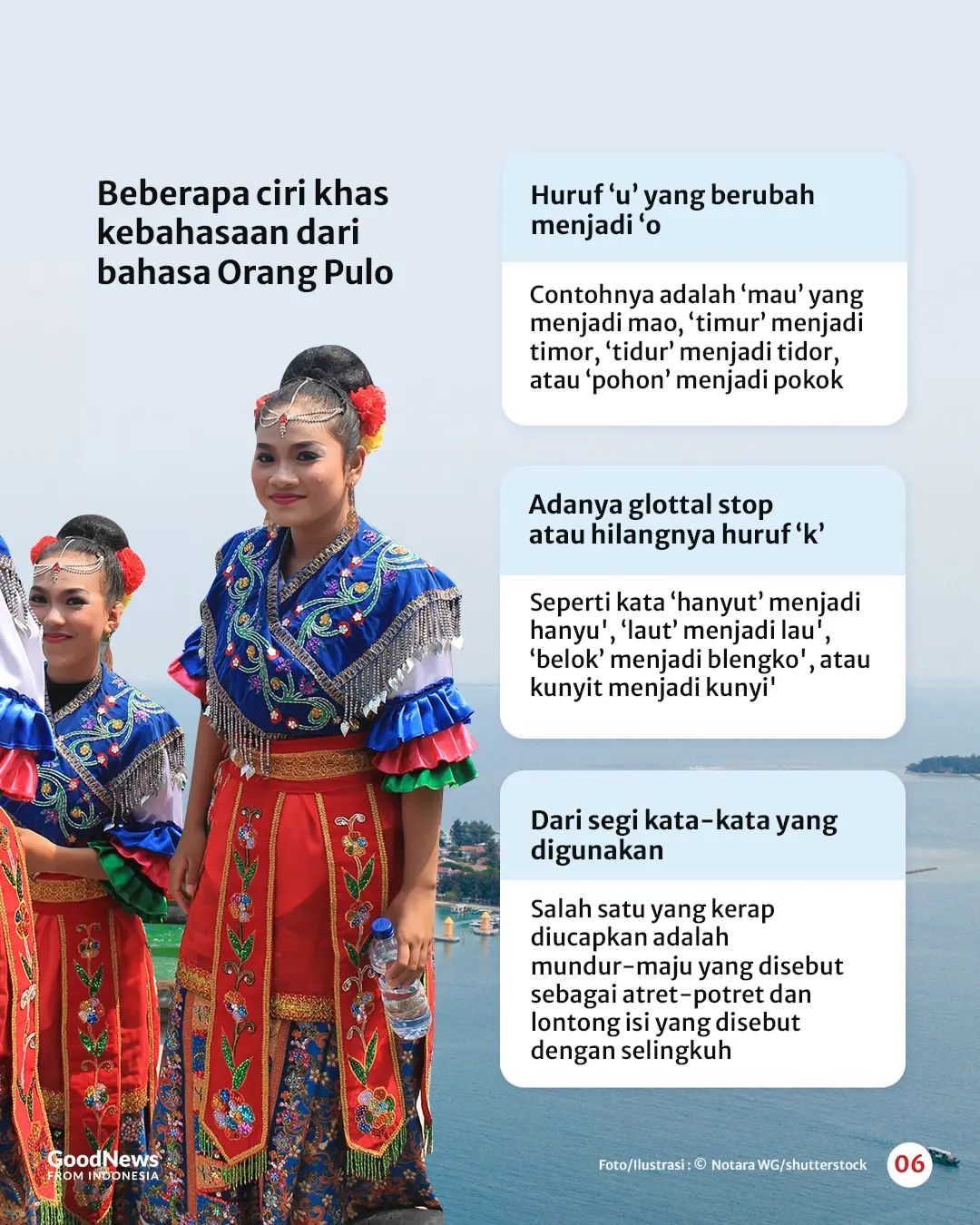 Beberapa ciri khas kebahasaan dari bahasa Orang Pulo

Huruf ‘u’ yang berubah menjadi ‘o

Contohnya adalah ‘mau’ yang menjadi mao, ‘timur’ menjadi timor, ‘tidur’ menjadi tidor, atau ‘pohon’ menjadi pokok

Adanya glottal stop atau hilangnya huruf ‘k’

Seperti kata ‘hanyut’ menjadi hanyu', ‘laut’ menjadi lau', ‘belok’ menjadi blengko', atau kunyit menjadi kunyi'

Dari segi kata-kata yang digunakan

Salah satu yang kerap diucapkan adalah mundur-maju yang disebut sebagai atret-potret dan lontong isi yang disebut dengan selingkuh

GoodNews FROM INDONESIA

Foto/Ilustrasi : © Notara WG/shutterstock

06