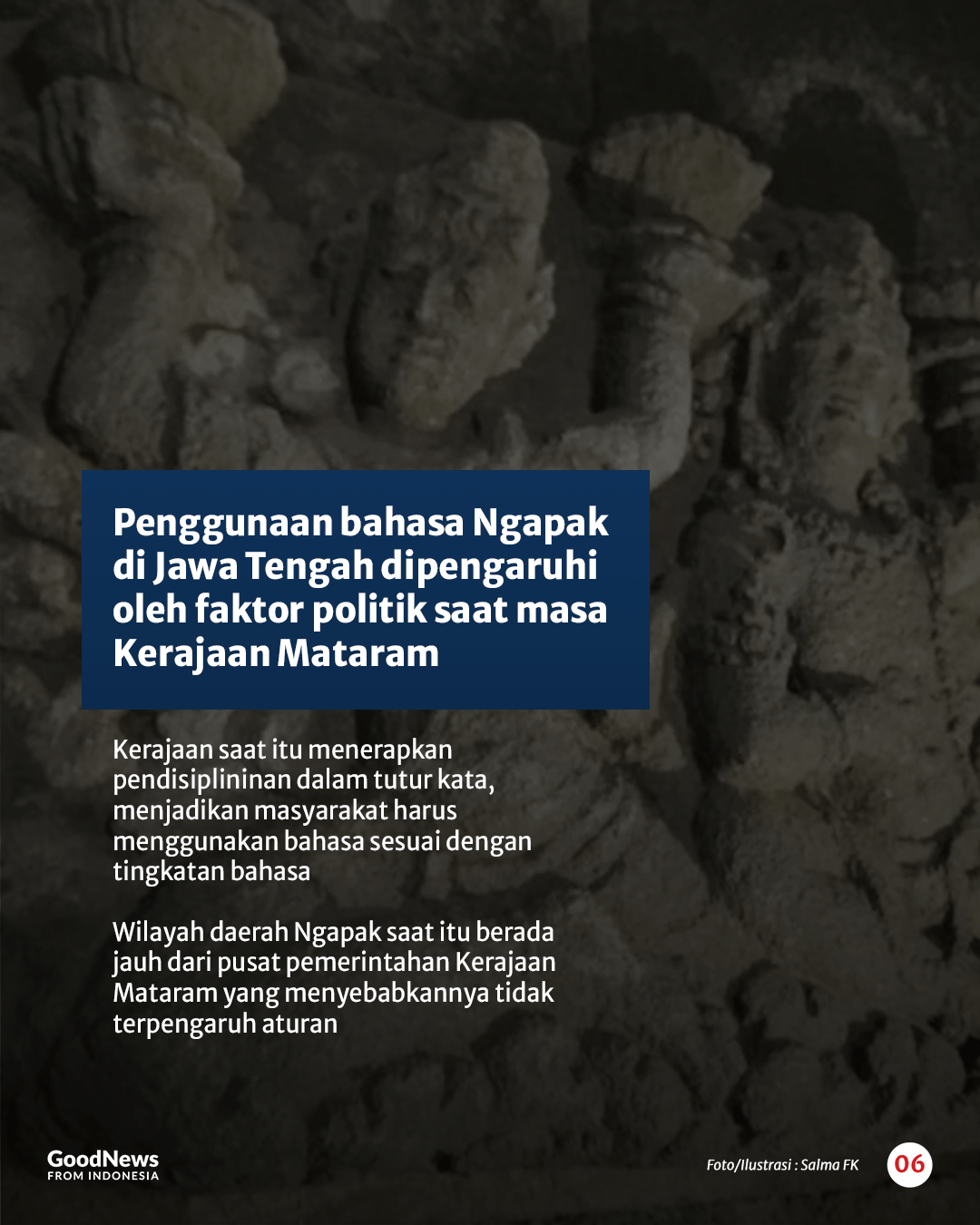 Penggunaan bahasa Ngapak di Jawa Tengah dipengaruhi oleh faktor politik saat masa Kerajaan Mataram

Kerajaan saat itu menerapkan pendisiplininan dalam tutur kata, menjadikan masyarakat harus menggunakan bahasa sesuai dengan tingkatan bahasa

Wilayah daerah Ngapak saat itu berada jauh dari pusat pemerintahan Kerajaan Mataram yang menyebabkannya tidak terpengaruh aturan

GoodNews FROM INDONESIA

Foto/Ilustrasi : Salma FK

06