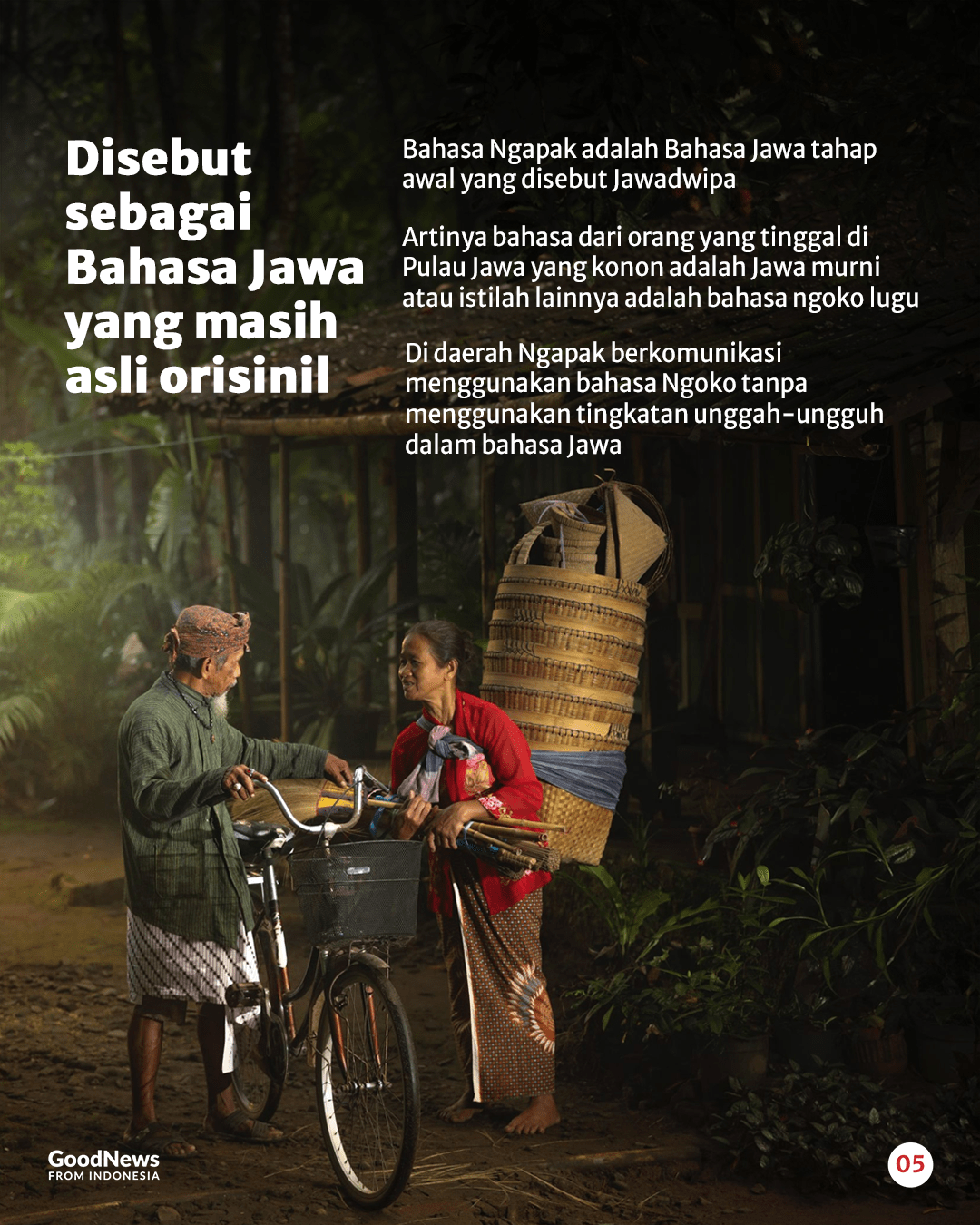 Disebut sebagai Bahasa Jawa yang masih asli orisinil

Bahasa Ngapak adalah Bahasa Jawa tahap awal yang disebut Jawadwipa

Artinya bahasa dari orang yang tinggal di Pulau Jawa yang konon adalah Jawa murni atau istilah lainnya adalah bahasa ngoko lugu

Di daerah Ngapak berkomunikasi menggunakan bahasa Ngoko tanpa menggunakan tingkatan unggah-ungguh dalam bahasa Jawa

GoodNews FROM INDONESIA

05