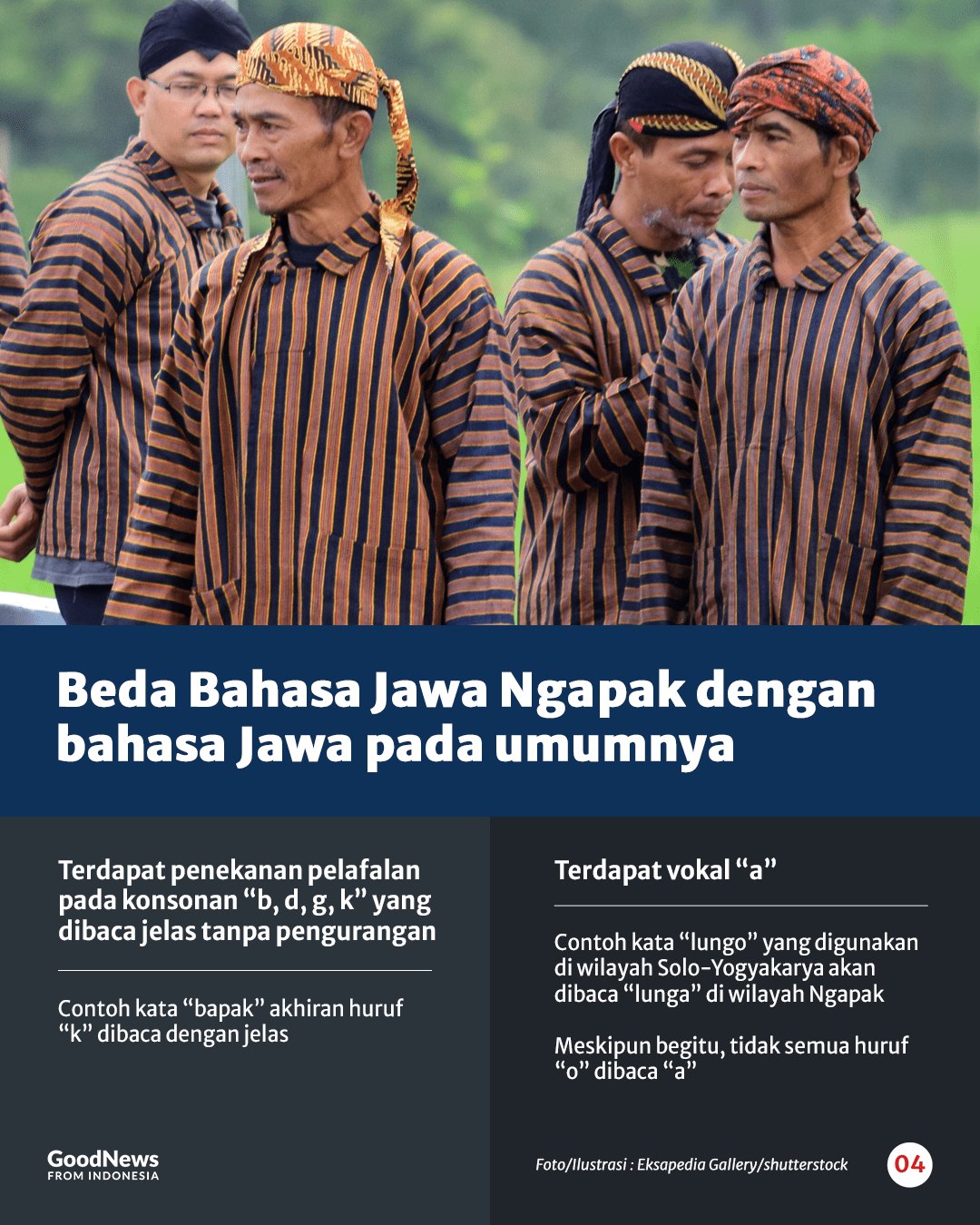 Beda Bahasa Jawa Ngapak dengan bahasa Jawa pada umumnya

Terdapat penekanan pelafalan pada konsonan “b, d, g, k” yang dibaca jelas tanpa pengurangan

Contoh kata “bapak” akhiran huruf “k” dibaca dengan jelas

Terdapat vokal “a”

Contoh kata “lungo” yang digunakan di wilayah Solo-Yogyakarya akan dibaca “lunga” di wilayah Ngapak

Meskipun begitu, tidak semua huruf “o” dibaca “a”

GoodNews FROM INDONESIA

Foto/Ilustrasi : Eksapedia Gallery/shutterstock

04