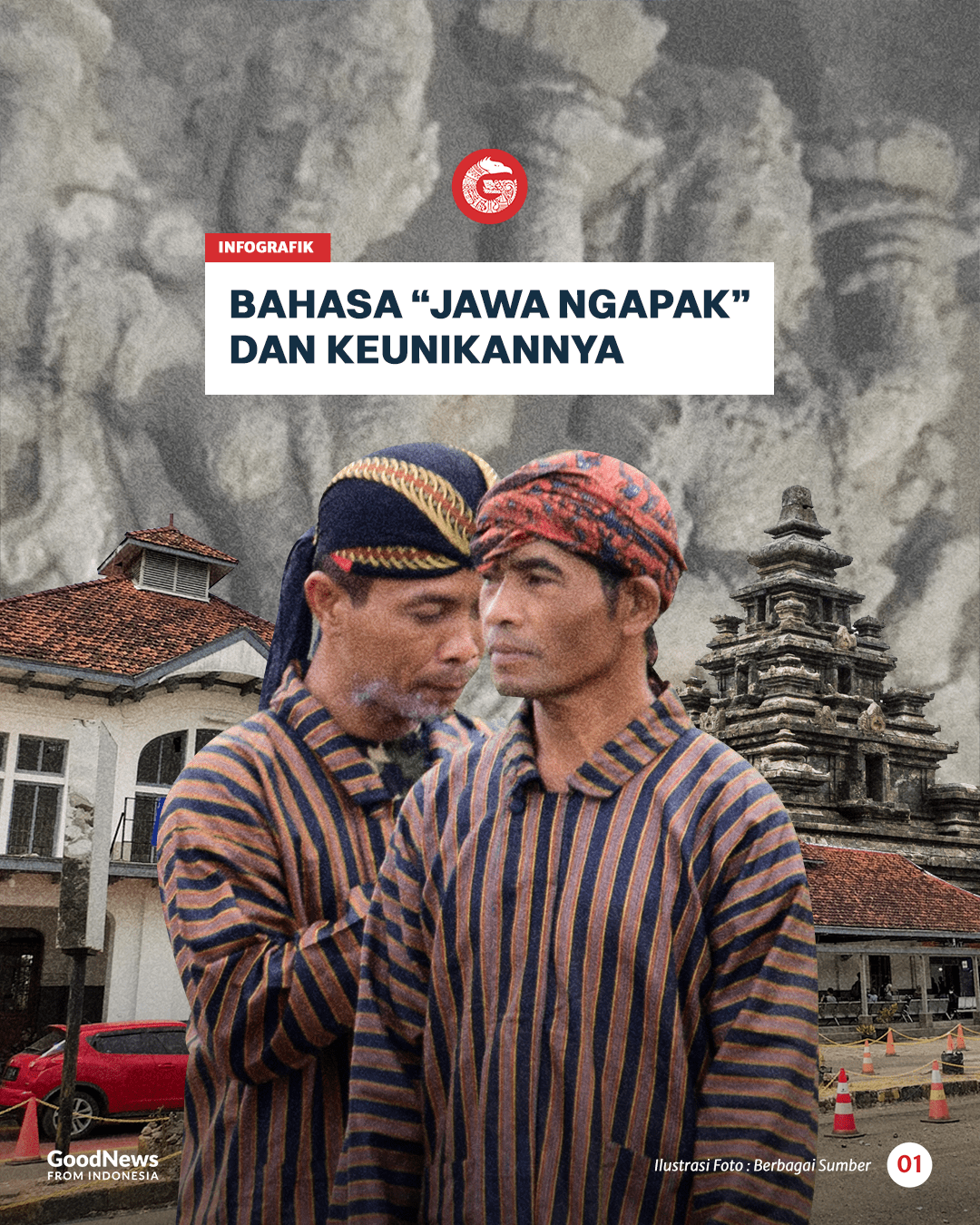 INFOGRAFIK

BAHASA “JAWA NGAPAK” DAN KEUNIKANNYA

GoodNews FROM INDONESIA

Ilustrasi Foto : Berbagai Sumber

01