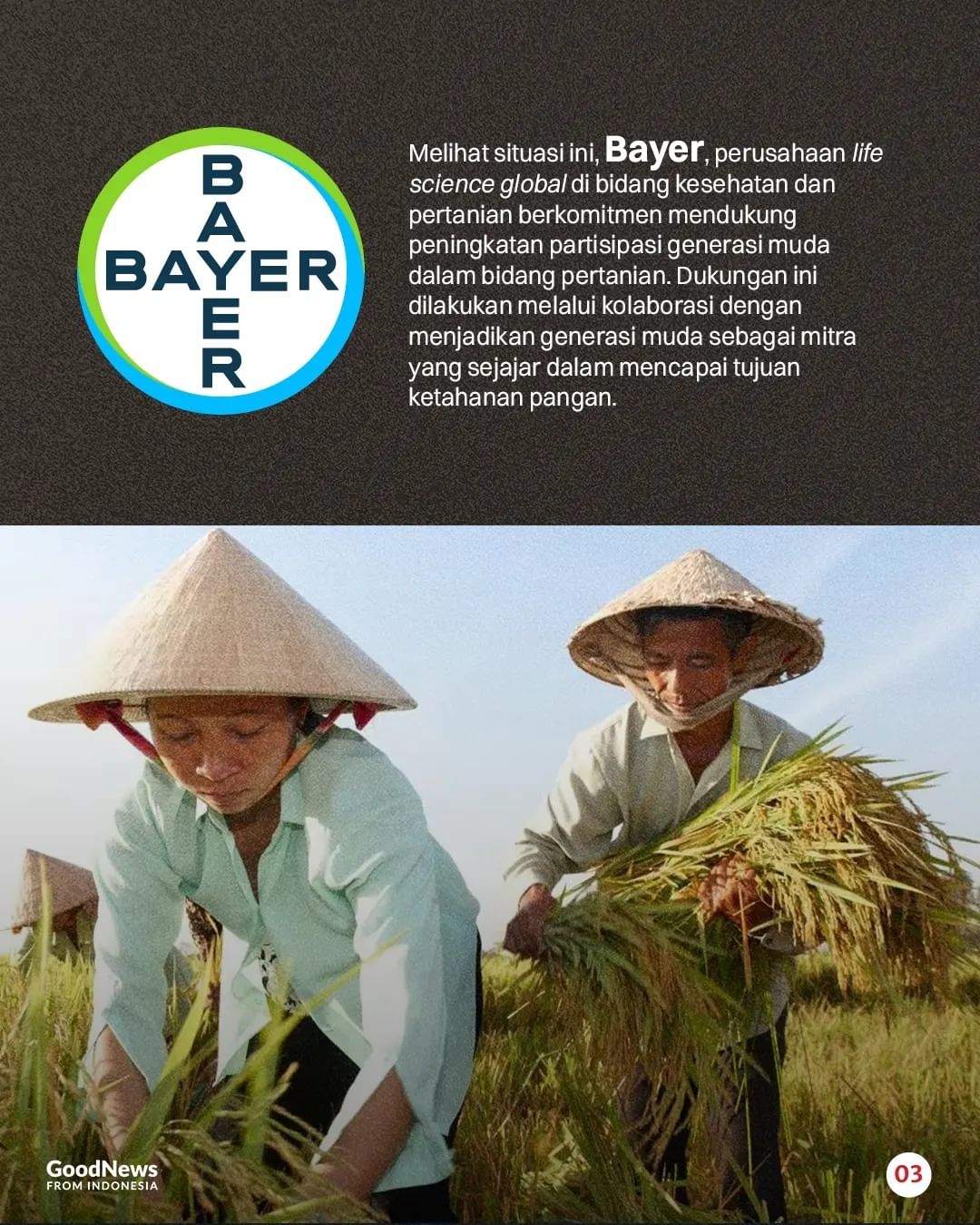 BAYER
BAYER

Melihat situasi ini, Bayer, perusahaan life science global di bidang kesehatan dan pertanian berkomitmen mendukung peningkatan partisipasi generasi muda dalam bidang pertanian. Dukungan ini dilakukan melalui kolaborasi dengan menjadikan generasi muda sebagai mitra yang sejajar dalam mencapai tujuan ketahanan pangan.

GoodNews FROM INDONESIA

03