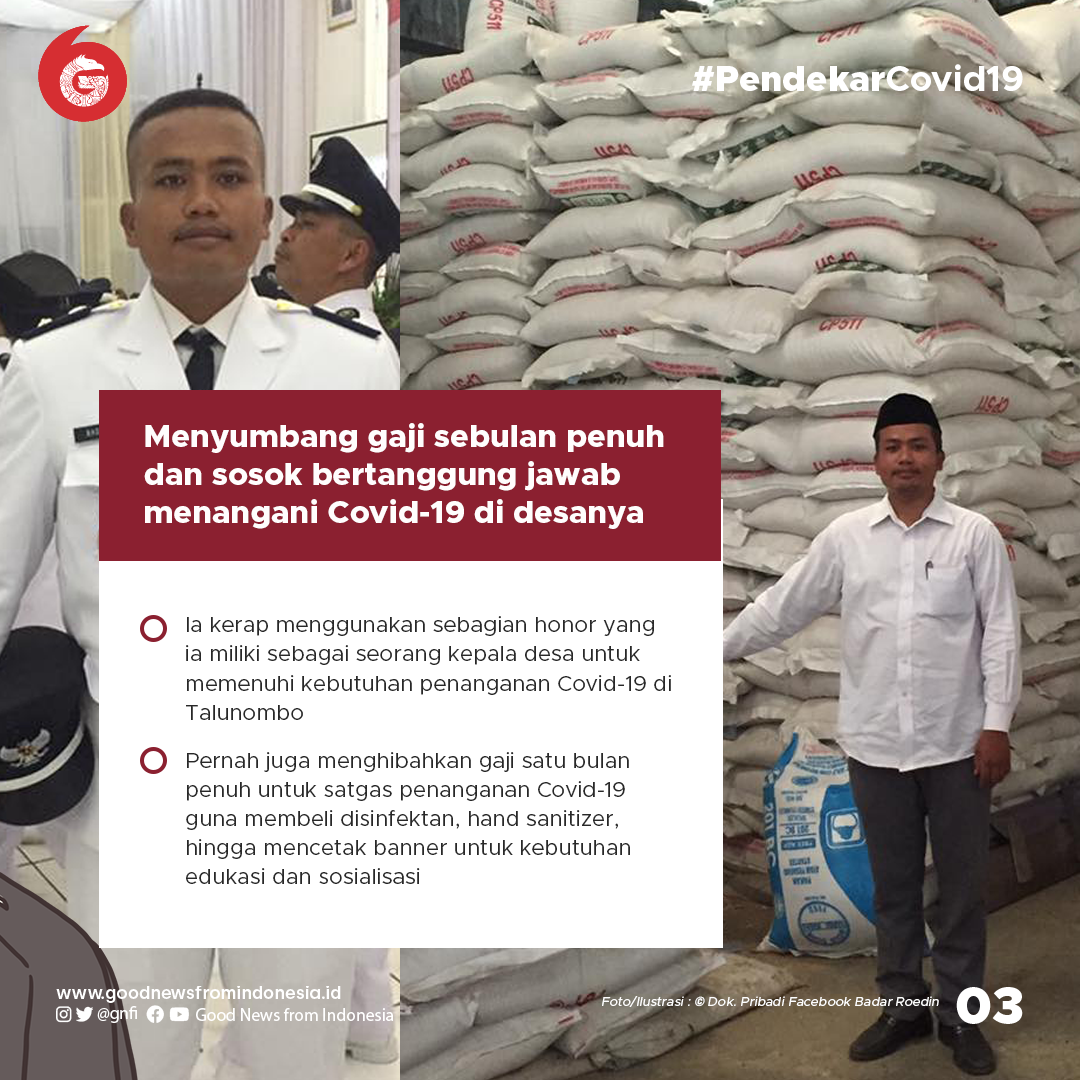 #PendekarCovid19

Menyumbang gaji sebulan penuh dan sosok bertanggung jawab menangani Covid-19 di desanya

Ia kerap menggunakan sebagian honor yang ia miliki sebagai seorang kepala desa untuk memenuhi kebutuhan penanganan Covid-19 di Talunombo

Pernah juga menghibahkan gaji satu bulan penuh untuk satgas penanganan Covid-19 guna membeli disinfektan, hand sanitizer, hingga mencetak banner untuk kebutuhan edukasi dan sosialisasi

www.goodnewsfromindonesia.id
@gnfi Good News from Indonesia

Foto/Ilustrasi : © Dok. Pribadi Facebook Badar Roedin

03