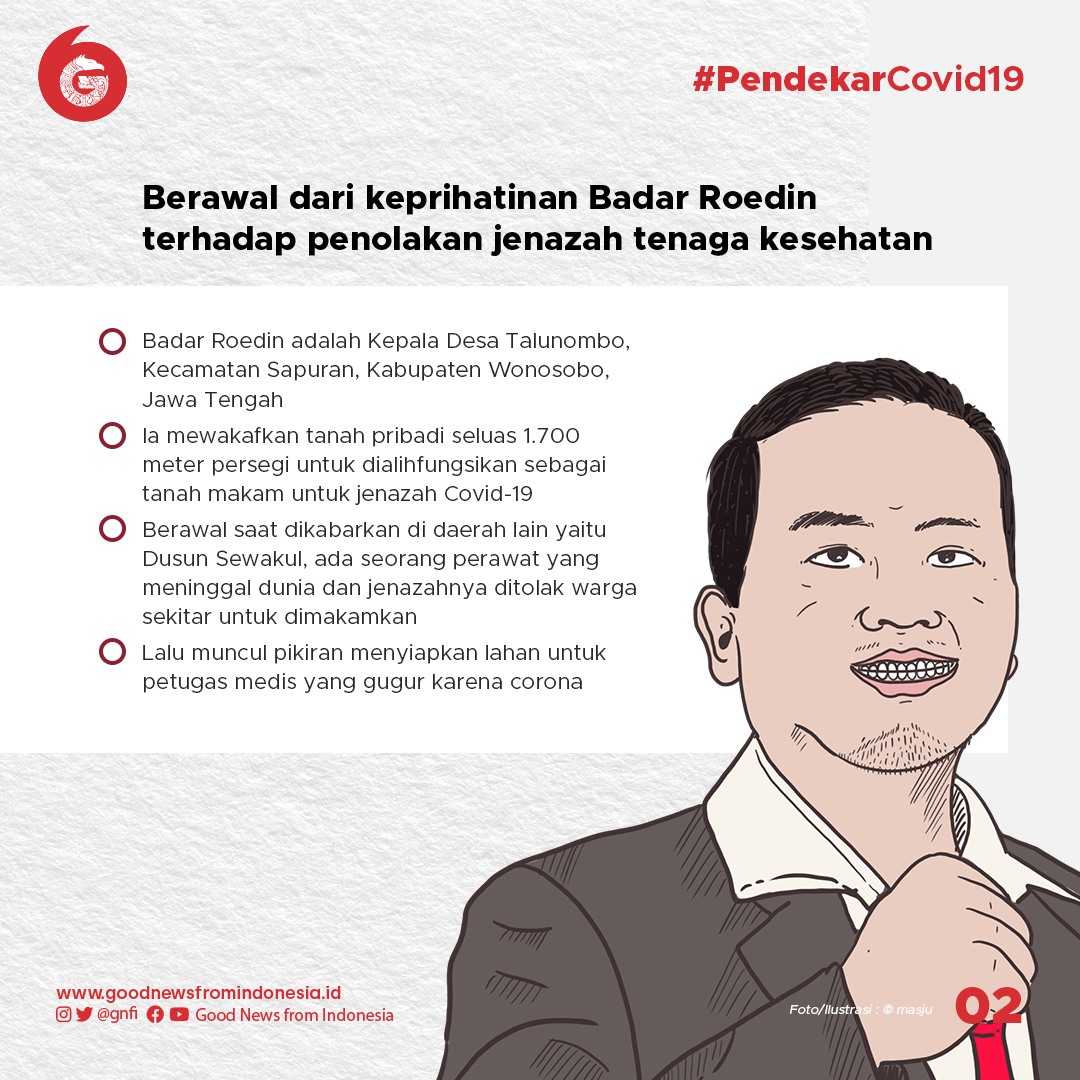 #PendekarCovid19

Berawal dari keprihatinan Badar Roedin terhadap penolakan jenazah tenaga kesehatan

Badar Roedin adalah Kepala Desa Talunombo, Kecamatan Sapuran, Kabupaten Wonosobo, Jawa Tengah

Ia mewakafkan tanah pribadi seluas 1.700 meter persegi untuk dialihfungsikan sebagai tanah makam untuk jenazah Covid-19

Berawal saat dikabarkan di daerah lain yaitu Dusun Sewakul, ada seorang perawat yang meninggal dunia dan jenazahnya ditolak warga sekitar untuk dimakamkan

Lalu muncul pikiran menyiapkan lahan untuk petugas medis yang gugur karena corona

www.goodnewsfromindonesia.id
@gnfi Good News from Indonesia

Foto/Ilustrasi : © masju

02