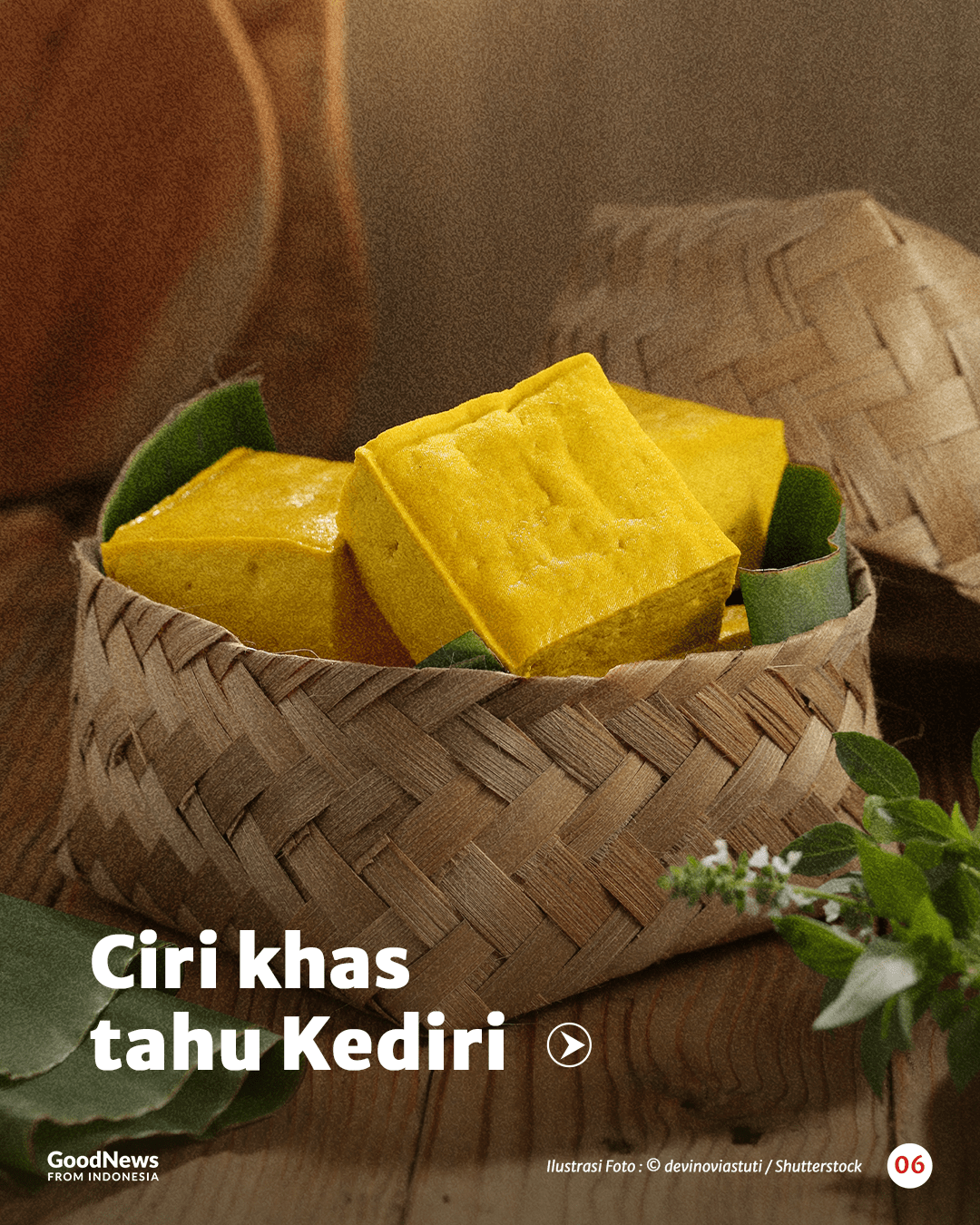 Ciri khas tahu Kediri

GoodNews
FROM INDONESIA

Ilustrasi Foto : © devinoviastuti / Shutterstock

06