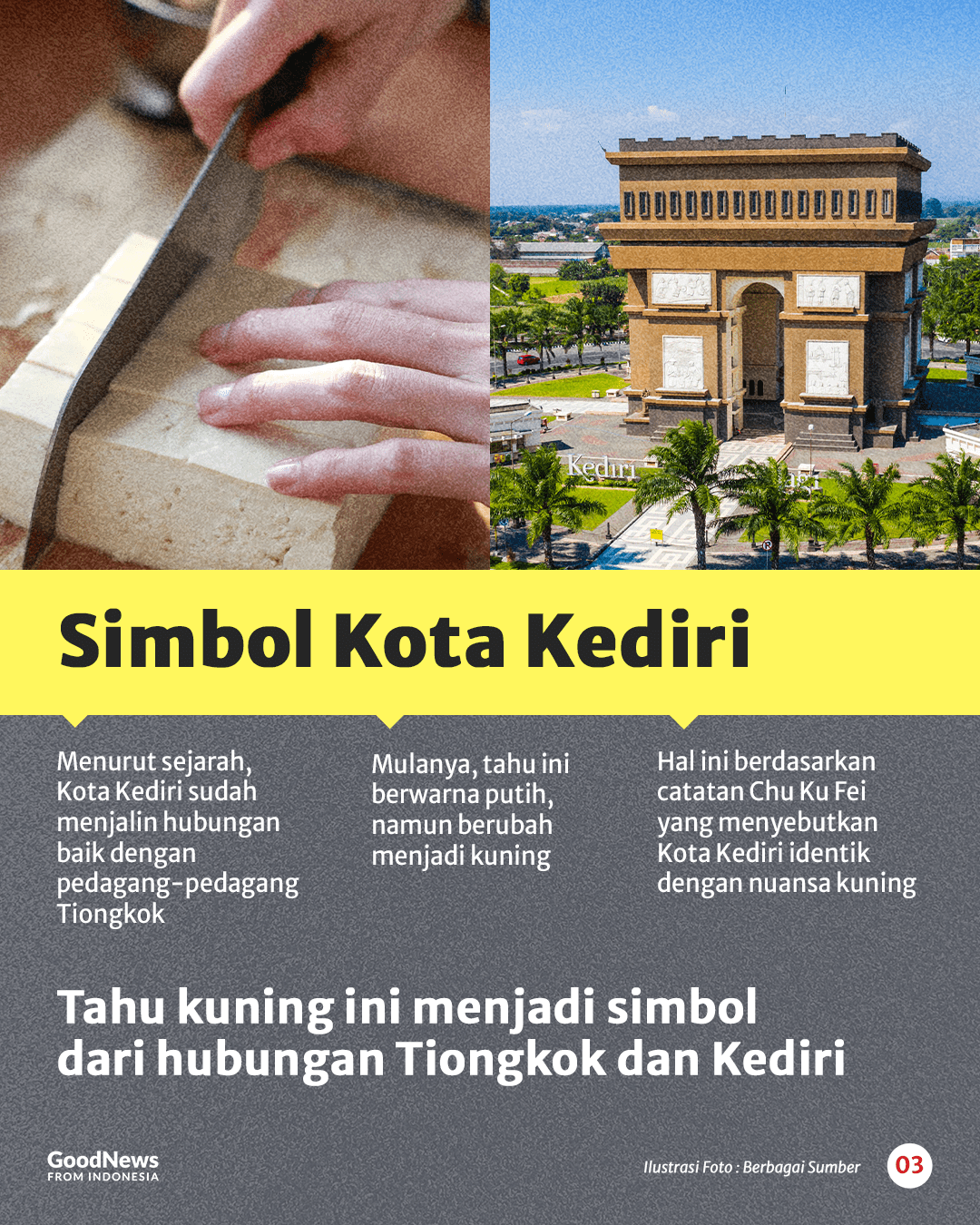 Kediri

Simbol Kota Kediri

Menurut sejarah, Kota Kediri sudah menjalin hubungan baik dengan pedagang-pedagang Tiongkok

Mulanya, tahu ini berwarna putih, namun berubah menjadi kuning

Hal ini berdasarkan catatan Chu Ku Fei yang menyebutkan Kota Kediri identik dengan nuansa kuning

Tahu kuning ini menjadi simbol dari hubungan Tiongkok dan Kediri

GoodNews FROM INDONESIA

Ilustrasi Foto : Berbagai Sumber

03