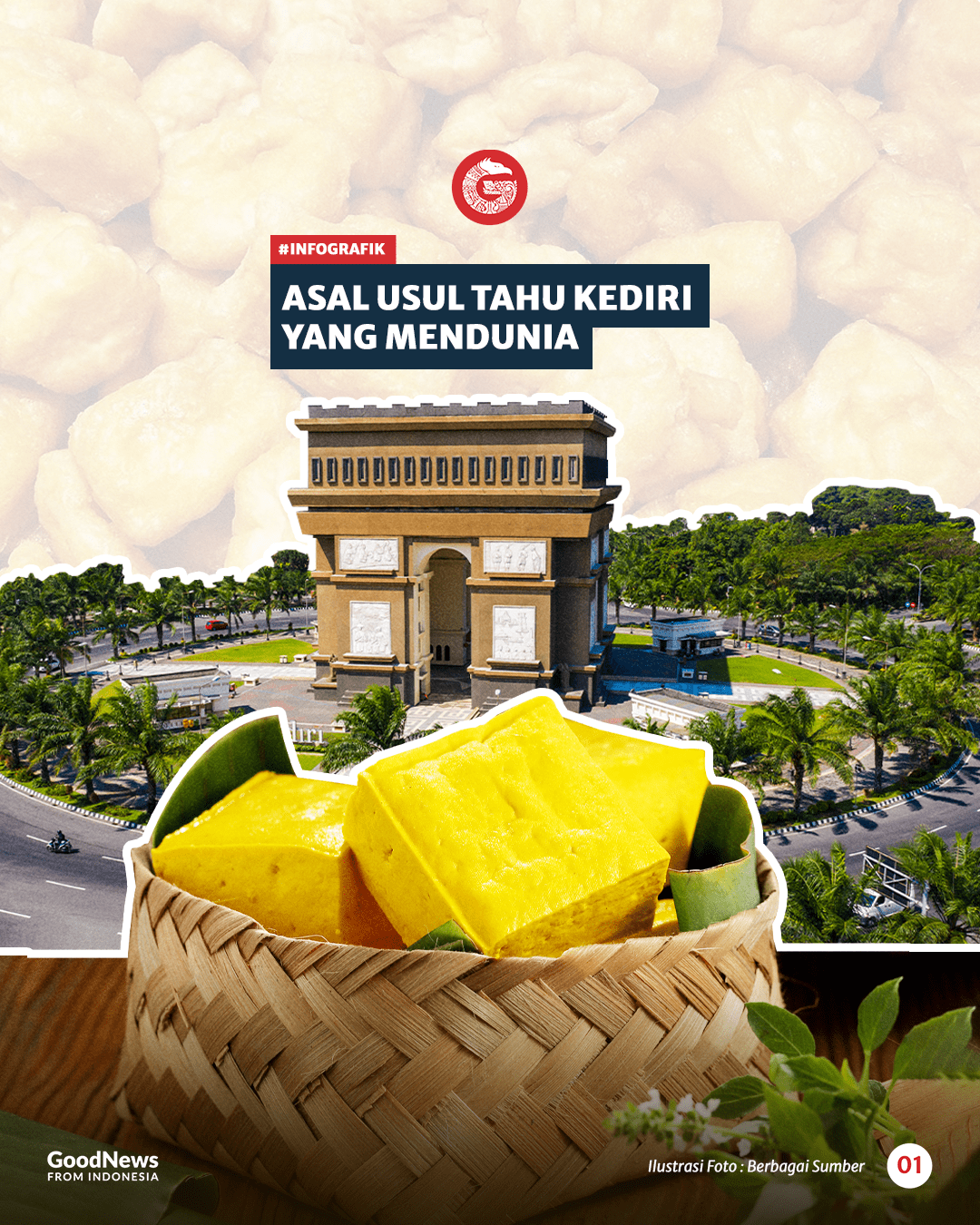 #INFOGRAFIK

ASAL USUL TAHU KEDIRI YANG MENDUNIA

GoodNews FROM INDONESIA

Ilustrasi Foto : Berbagai Sumber

01