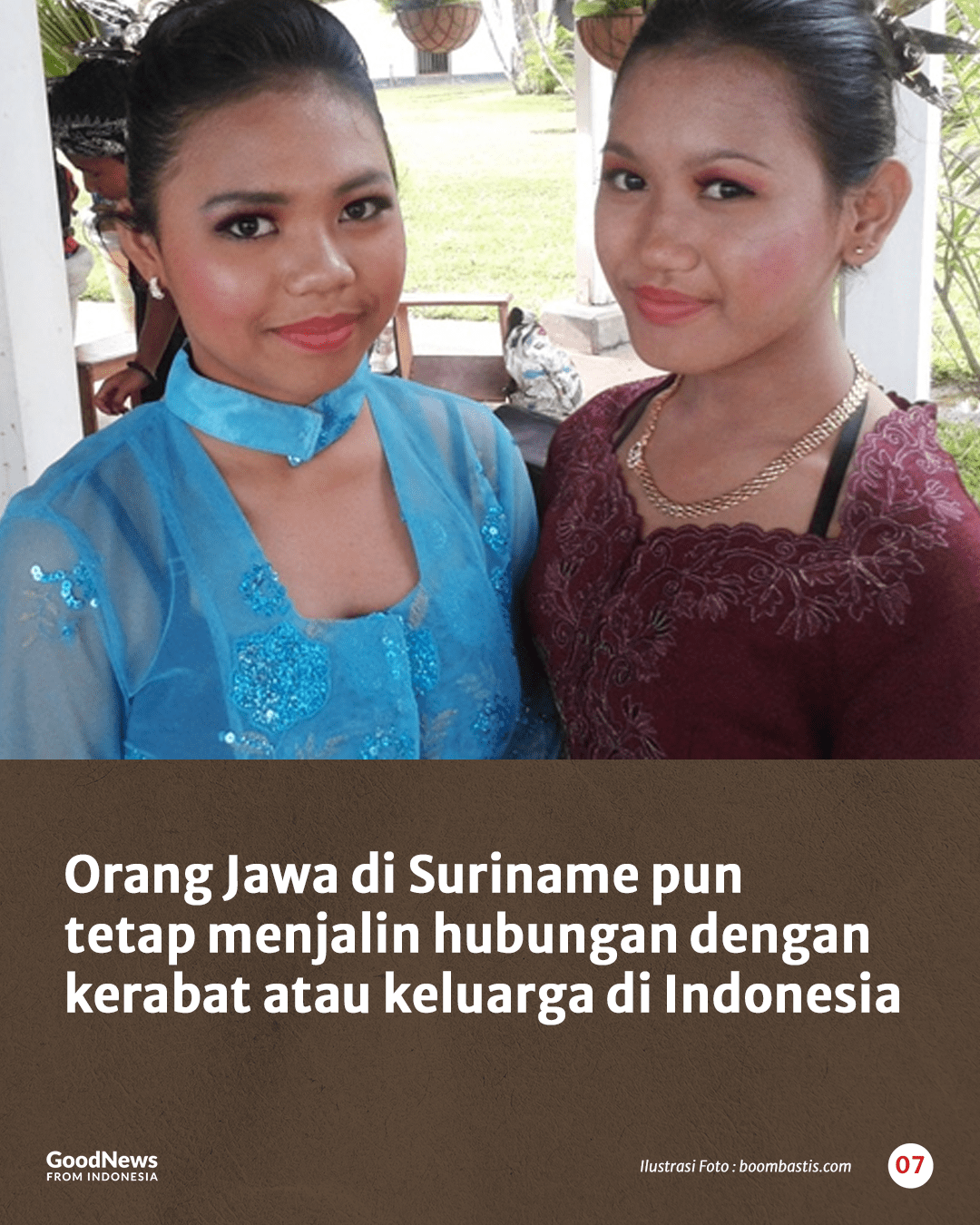 Orang Jawa di Suriname pun tetap menjalin hubungan dengan kerabat atau keluarga di Indonesia

GoodNews
FROM INDONESIA

Ilustrasi Foto : boombastis.com

07