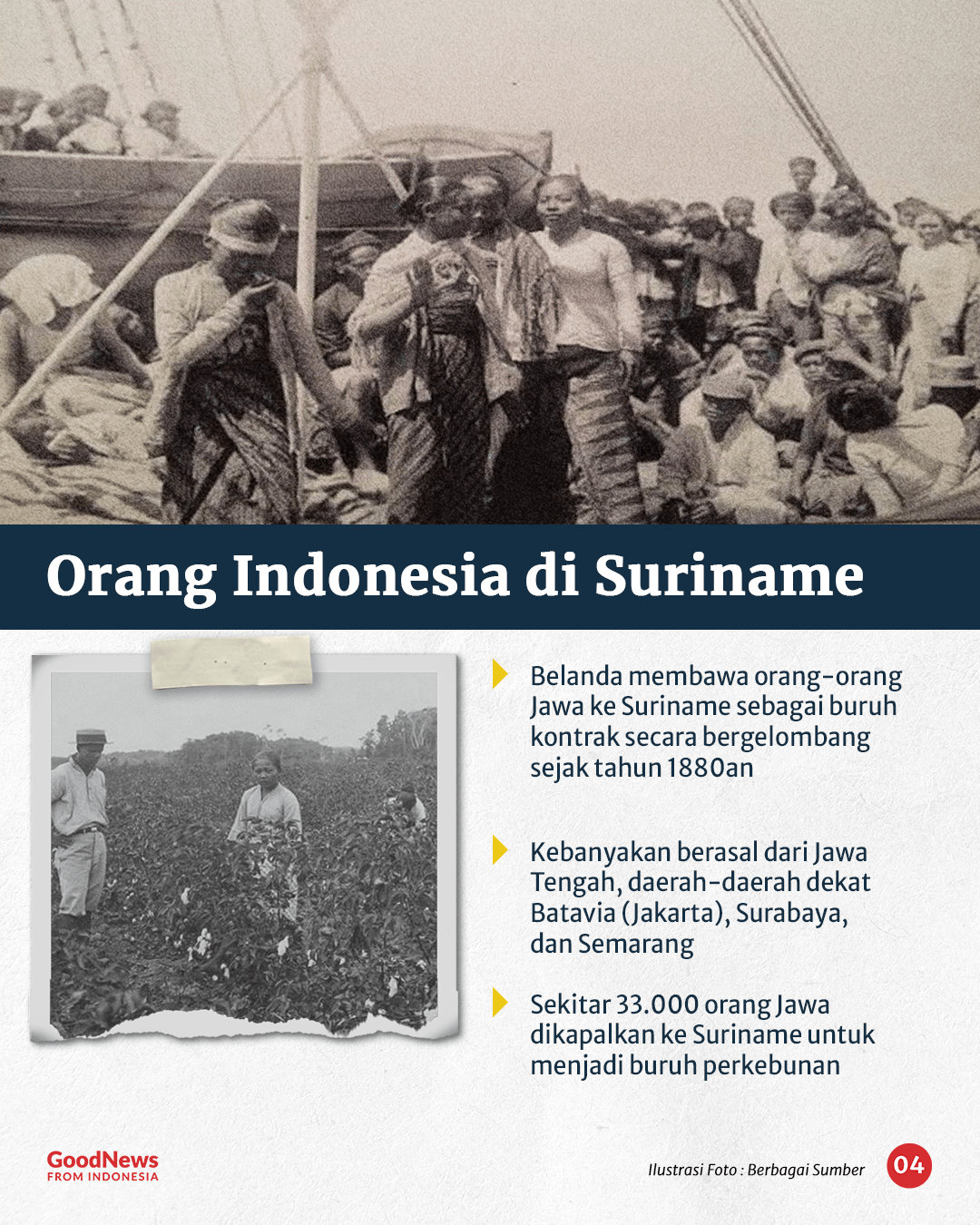 Orang Indonesia di Suriname

Belanda membawa orang-orang Jawa ke Suriname sebagai buruh kontrak secara bergelombang sejak tahun 1880an

Kebanyakan berasal dari Jawa Tengah, daerah-daerah dekat Batavia (Jakarta), Surabaya, dan Semarang

Sekitar 33.000 orang Jawa dikapalkan ke Suriname untuk menjadi buruh perkebunan

GoodNews FROM INDONESIA

Ilustrasi Foto : Berbagai Sumber

04