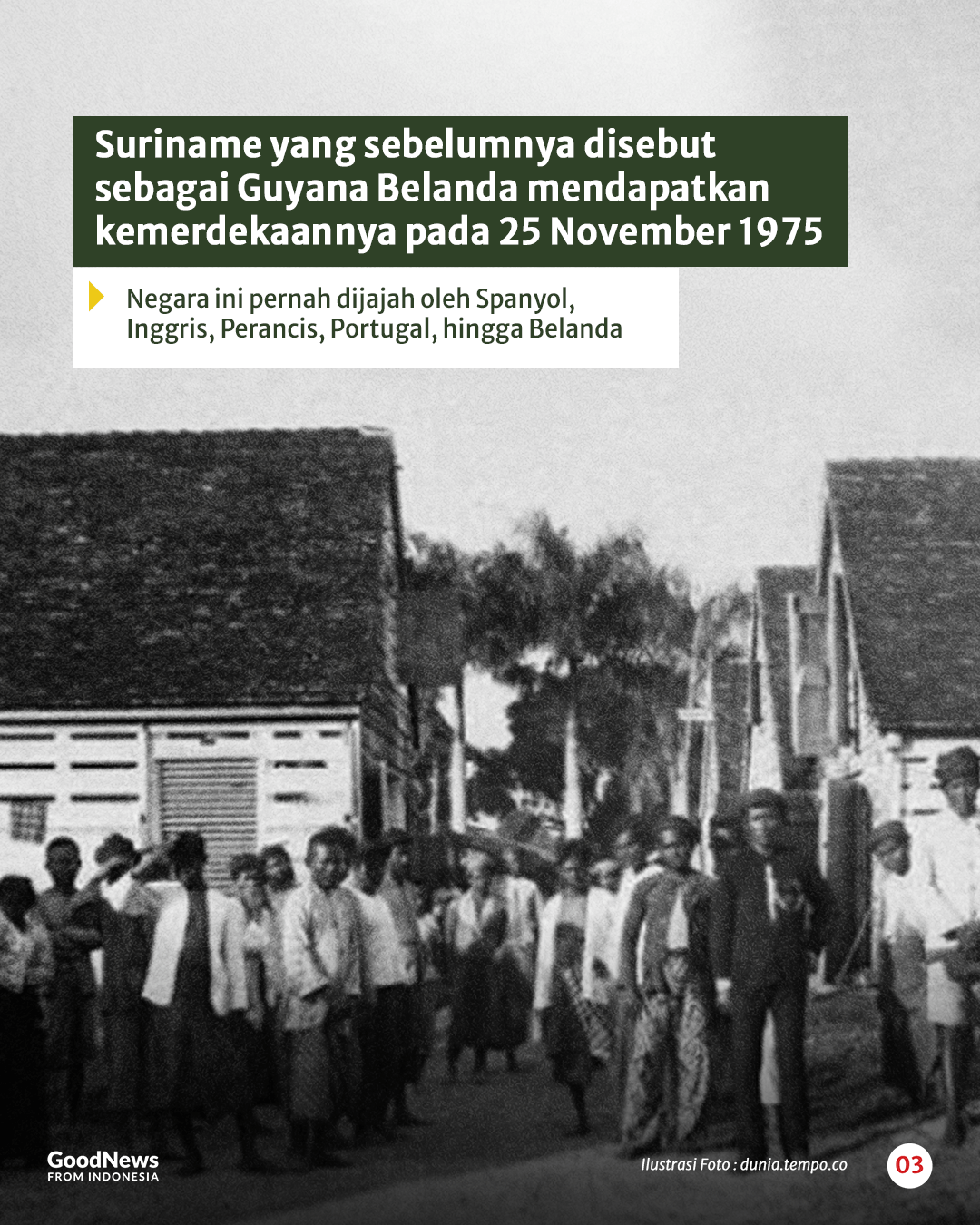 Suriname yang sebelumnya disebut sebagai Guyana Belanda mendapatkan kemerdekaannya pada 25 November 1975

Negara ini pernah dijajah oleh Spanyol, Inggris, Perancis, Portugal, hingga Belanda

GoodNews FROM INDONESIA

Ilustrasi Foto : dunia.tempo.co

03