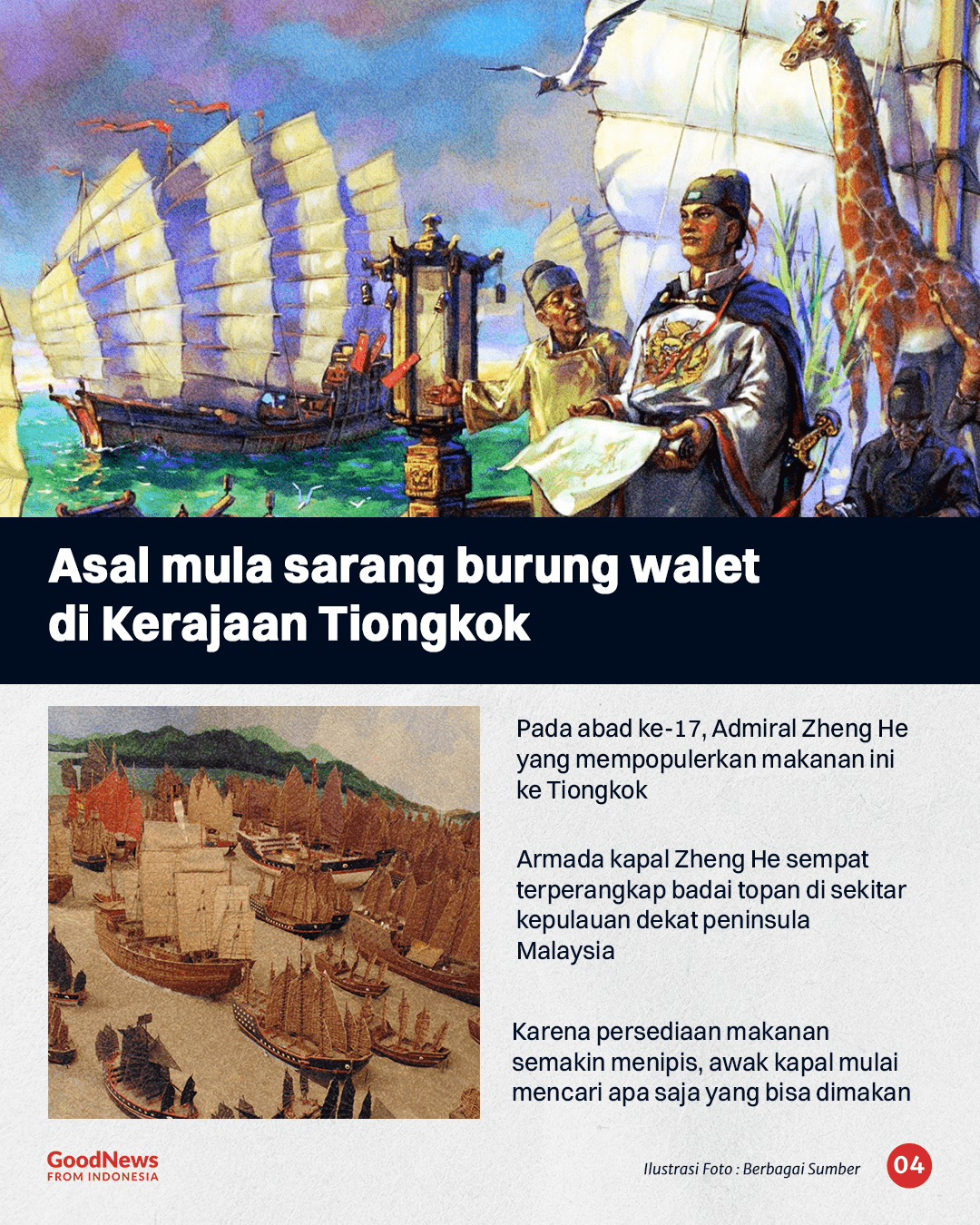 Asal mula sarang burung walet di Kerajaan Tiongkok

Pada abad ke-17, Admiral Zheng He yang mempopulerkan makanan ini ke Tiongkok

Armada kapal Zheng He sempat terperangkap badai topan di sekitar kepulauan dekat peninsula Malaysia

Karena persediaan makanan semakin menipis, awak kapal mulai mencari apa saja yang bisa dimakan

GoodNews FROM INDONESIA

Ilustrasi Foto : Berbagai Sumber

04