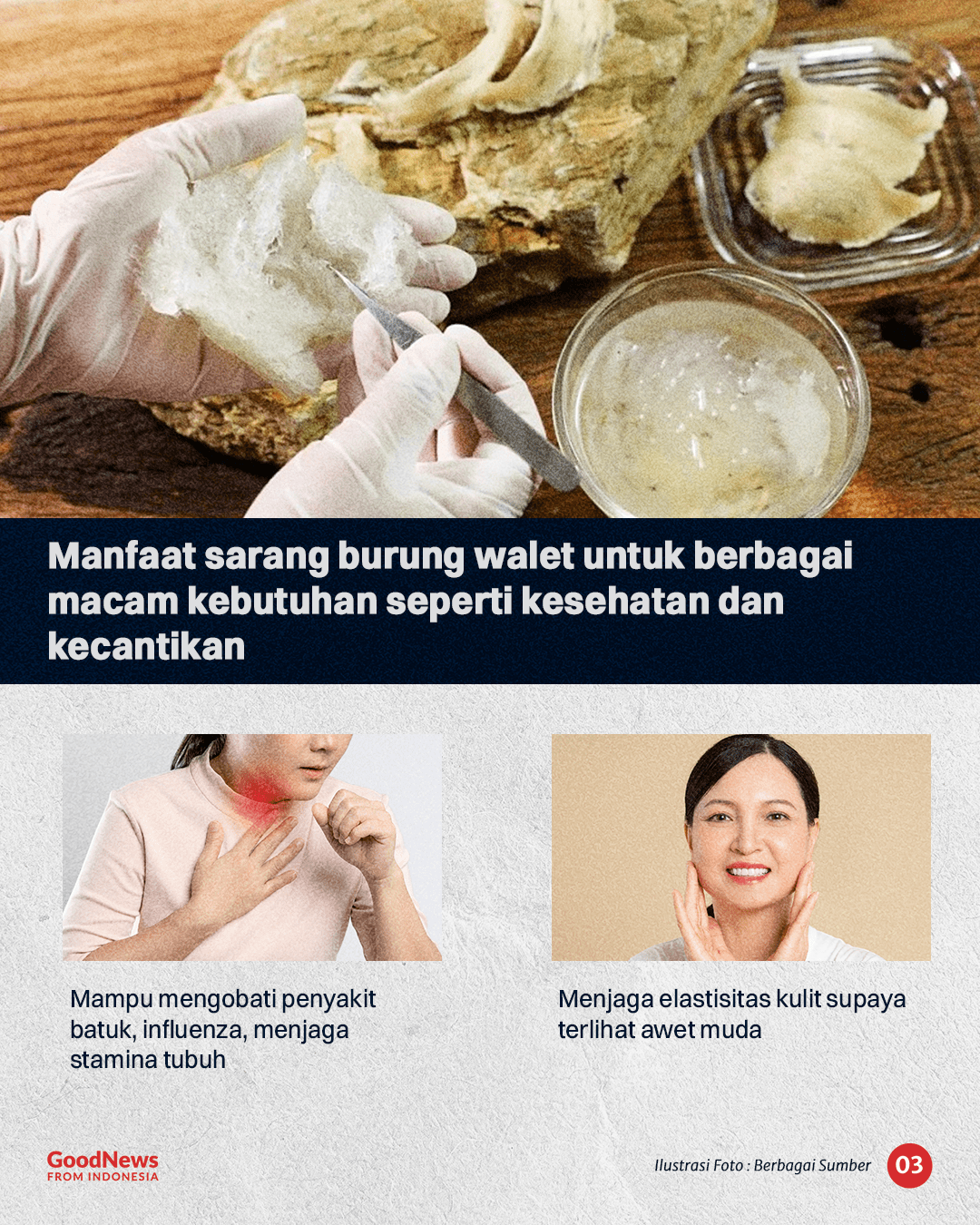 Manfaat sarang burung walet untuk berbagai macam kebutuhan seperti kesehatan dan kecantikan

Mampu mengobati penyakit batuk, influenza, menjaga stamina tubuh

Menjaga elastisitas kulit supaya terlihat awet muda

GoodNews FROM INDONESIA

Ilustrasi Foto : Berbagai Sumber

03