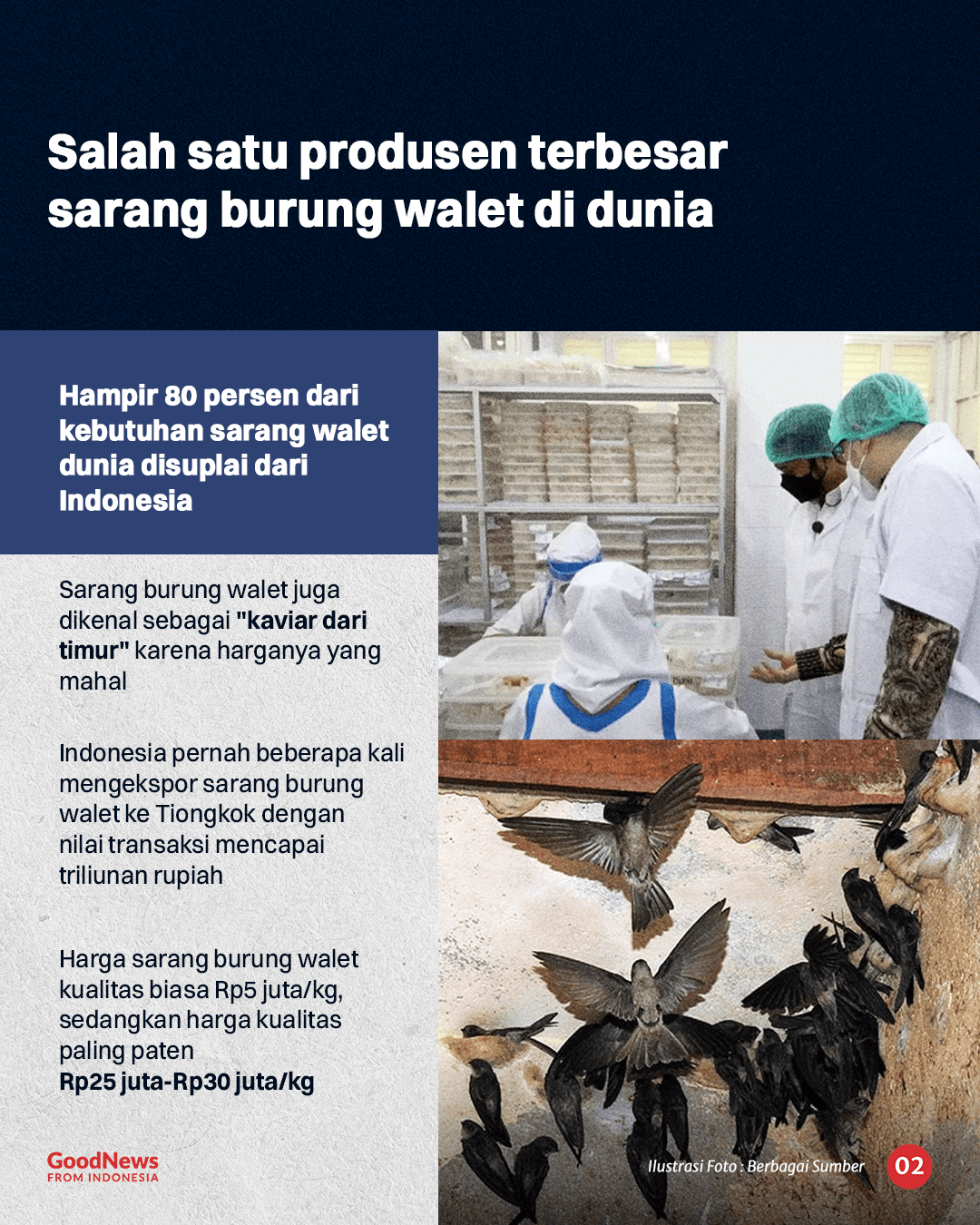 Salah satu produsen terbesar sarang burung walet di dunia

Hampir 80 persen dari kebutuhan sarang walet dunia disuplai dari Indonesia

Sarang burung walet juga dikenal sebagai "kaviar dari timur" karena harganya yang mahal

Indonesia pernah beberapa kali mengekspor sarang burung walet ke Tiongkok dengan nilai transaksi mencapai triliunan rupiah

Harga sarang burung walet kualitas biasa Rp5 juta/kg, sedangkan harga kualitas paling paten Rp25 juta-Rp30 juta/kg

GoodNews FROM INDONESIA

Ilustrasi Foto : Berbagai Sumber

02